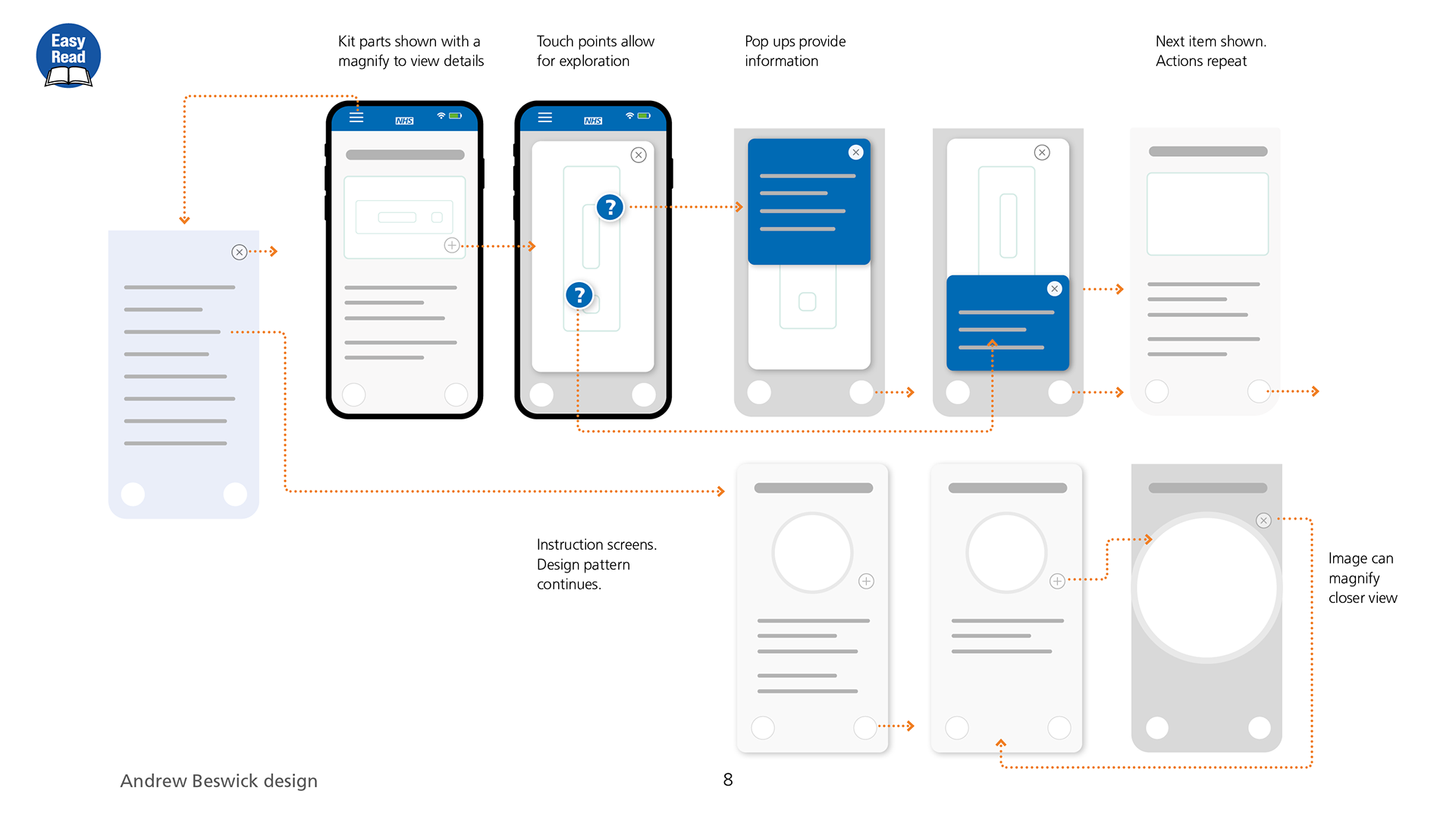 Easy Read

Kit parts shown with a magnify to view details

Touch points allow for exploration

Pop ups provide information

Next item shown. Actions repeat

NHS

NHS

?

?

Instruction screens. Design pattern continues.

Image can magnify closer view

Andrew Beswick design

8