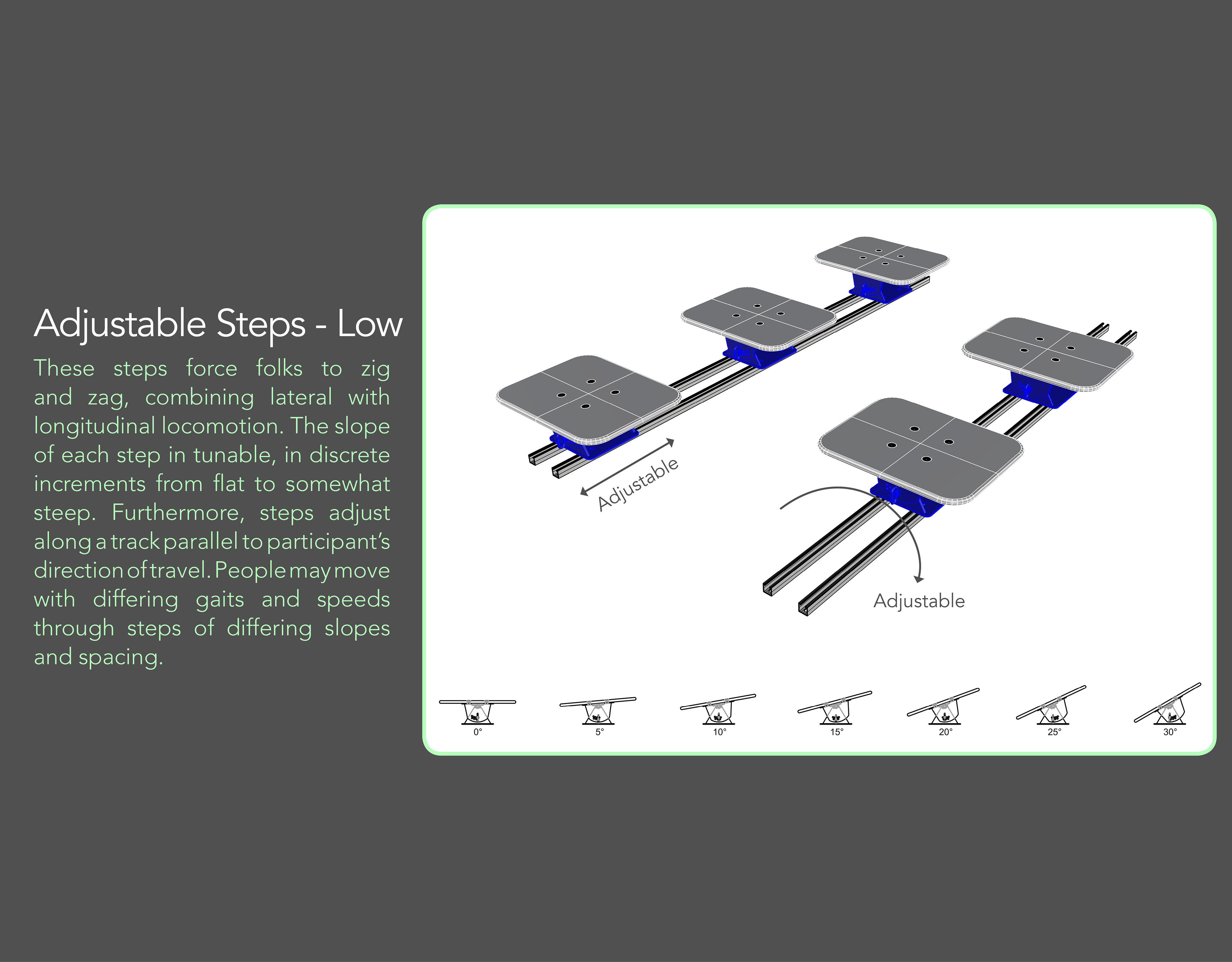 Adjustable Steps - Low

These steps force folks to zig and zag, combining lateral with longitudinal locomotion. The slope of each step in tunable, in discrete increments from flat to somewhat steep. Furthermore, steps adjust along a track parallel to participant's direction of travel. People may move with differing gaits and speeds through steps of differing slopes and spacing.

Adjustable

Adjustable

0°

5°

10°

15°

20°

25°

30°