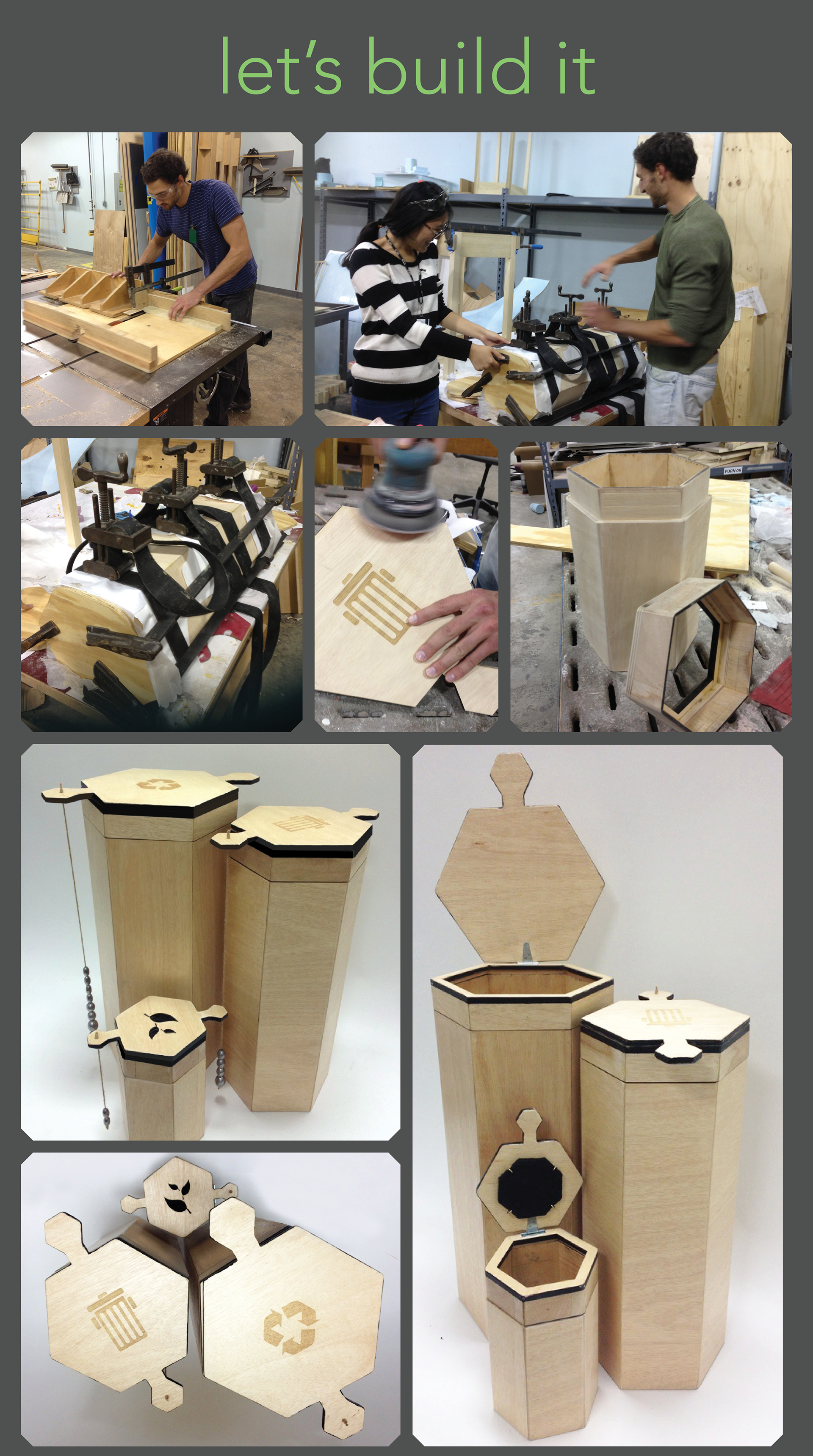 let's build it

FURN 06