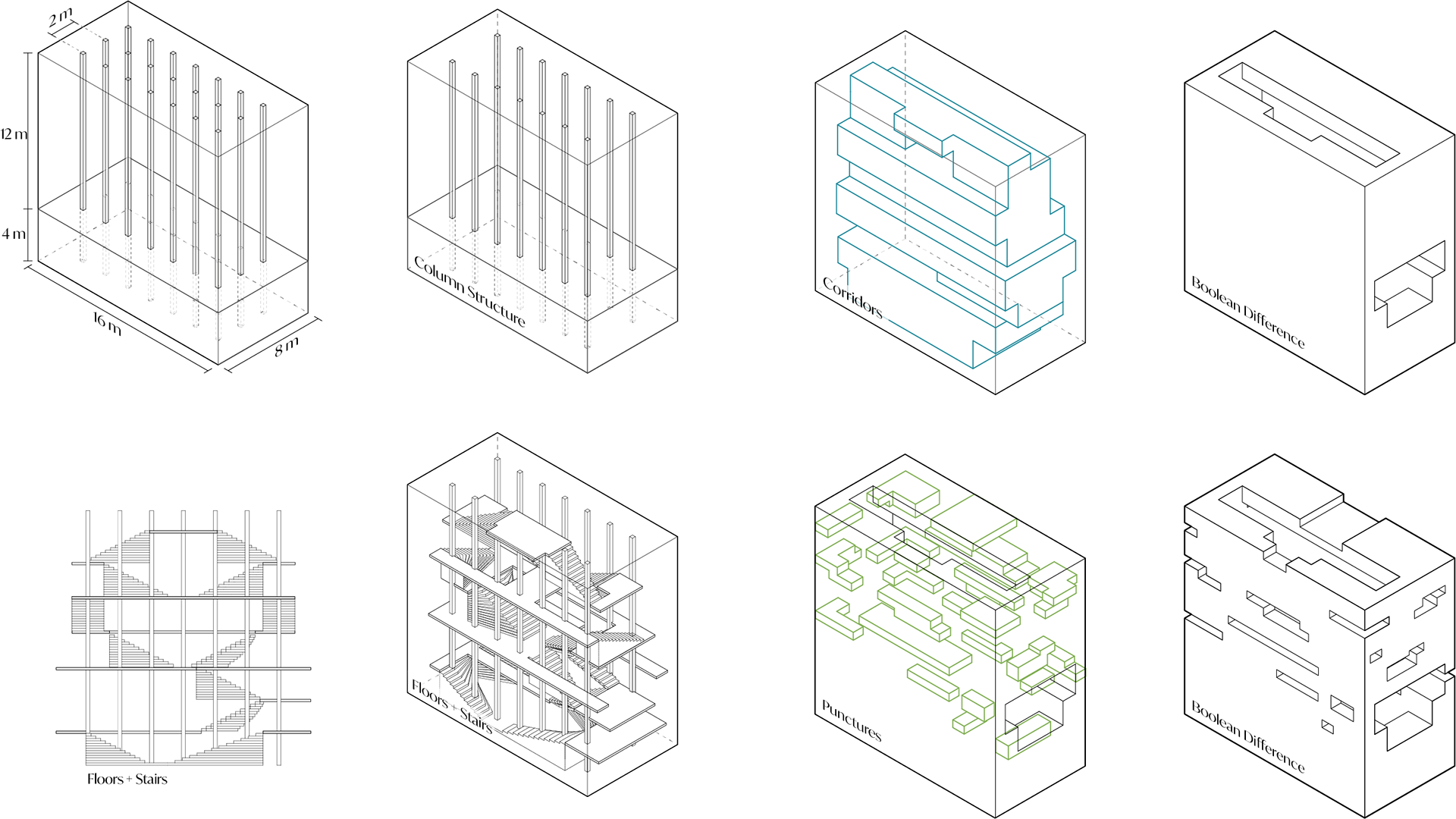 2 m
12 m
4 m
16 m
8 m

Column Structure

Corridors

Boolean Difference

Floors + Stairs

Floors + Stairs

Punctures

Boolean Difference