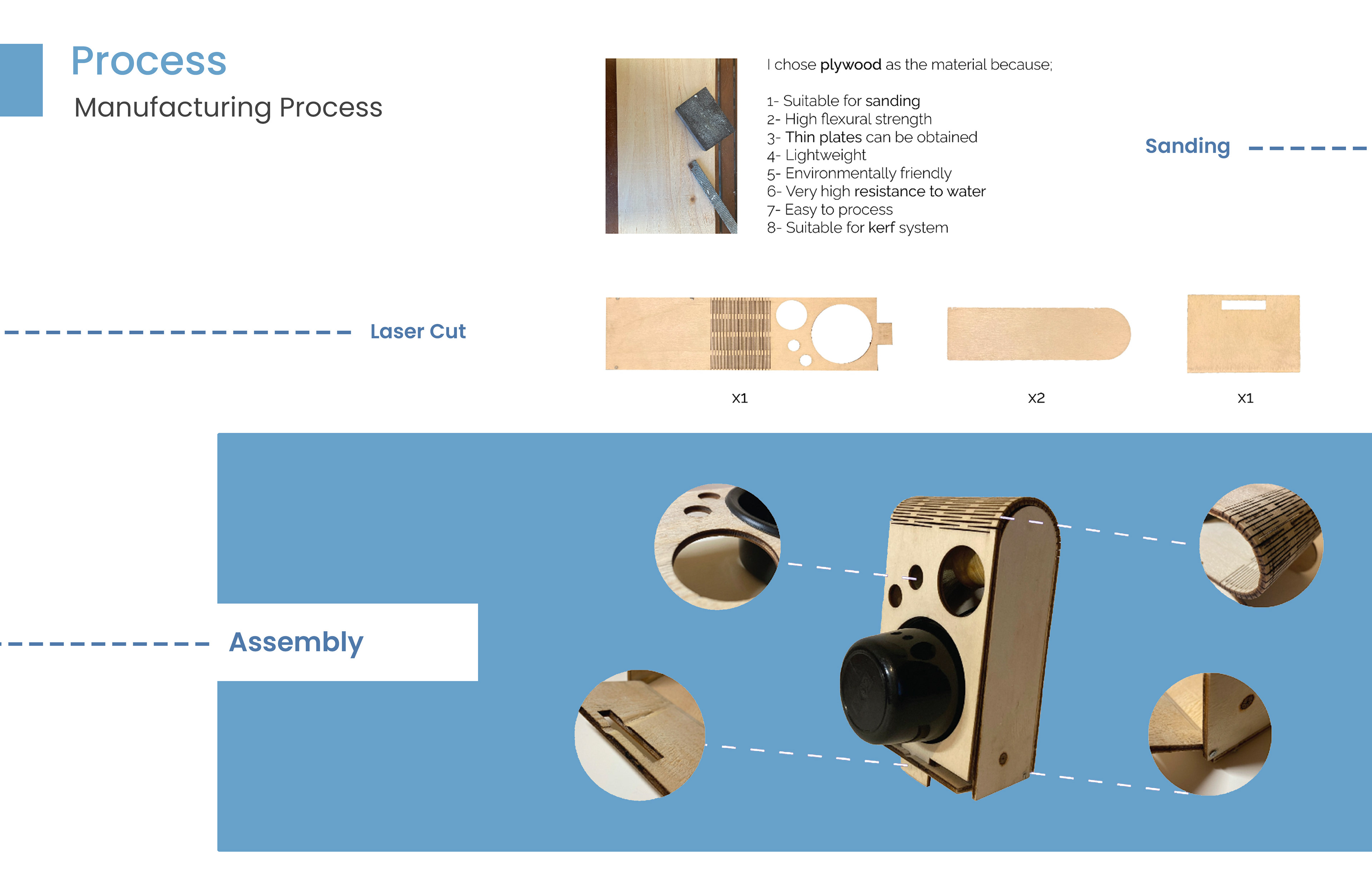 Process

Manufacturing Process

I chose plywood as the material because;

1- Suitable for sanding
2- High flexural strength
3- Thin plates can be obtained
4- Lightweight
5- Environmentally friendly
6- Very high resistance to water
7- Easy to process
8- Suitable for kerf system

Sanding

Laser Cut

x1

x2

x1

Assembly