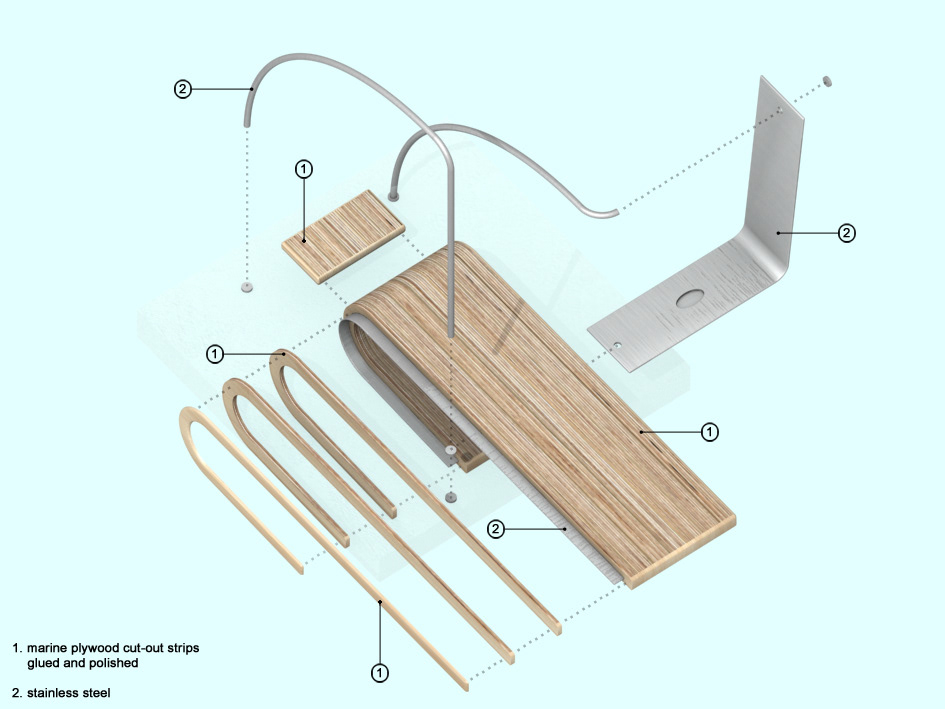 2

1

2

1

1

2

1

1. marine plywood cut-out strips glued and polished

2. stainless steel