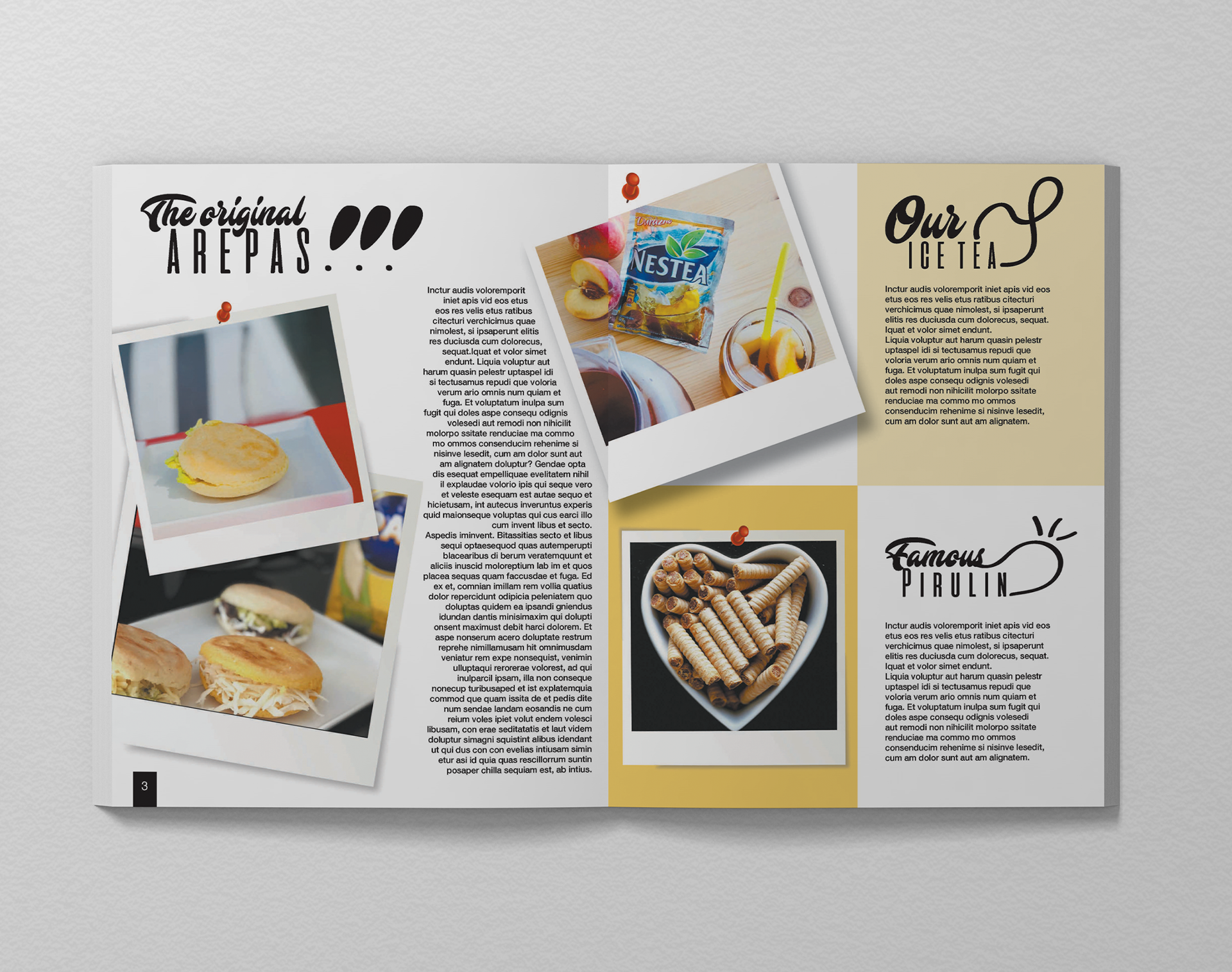 The original AREPAS...!!!

Inctur audis voloremporit iniet apis vid eos etus eos res velis etus ratibus citecturi verchicimus quae nimolest, si ipsaperunt elitis res duciusda cum dolorecus, sequat.Iquat et volor simet endunt. Liquia voluptur aut harum quasin pelestr uptaspel idi si tectusamus repudi que voloria verum ario omnis num quiam et fuga. Et voluptatum inulpa sum fugit qui doles aspe consequ odignis volesedi aut remodi non nihicilit molorpo ssitate renduciae ma commo mo ommos consenducim rehenime si nisinve lesedit, cum am dolor sunt aut am alignatem doluptur? Gendae opta dis esequat empelliquae evelitatem nihil il explaudae volorio ipis qui seque vero et veleste esequam est autae sequo et hicietusam, int autecus inveruntus experis quid maionseque voluptas qui cus earci illo cum invent libus et secto. Aspedis iminvent. Bitassitias secto et libus sequi optaesequod quas autemperupti blacearibus di berum veratemquunt et aliciis inuscid moloreptium lab im et quos placea sequas quam faccusdae et fuga. Ed ex et, comnian imillam rem vollia quatius dolor repercidunt odipicia peleniatem quo doluptas quidem ea ipsandi gniendus idundan dantis minisimaxim qui dolupti onsent maximust debit harci dolorem. Et aspe nonserum acero doluptate restrum reprehe nimillamusam hit omnimusdam veniatur rem expe nonsequist, venimin ulluptaqui rerorerae volorest, ad qui inulparcil ipsam, illa non conseque nonecup turibusaped et ist explatemquia commod que quam issita de et pedis dite num sendae landam eosandis ne cum reium voles ipiet volut endem volesci libusam, con erae seditatatis et laut videm doluptur simagni squistint alibus idendant ut qui dus con con evelias intiusam simin etur asi id quia quas rescillorrum suntin posaper chilla sequiam est, ab intius.

3

Durazno
NESTEA

Our ICE TEA

Inctur audis voloremporit iniet apis vid eos etus eos res velis etus ratibus citecturi verchicimus quae nimolest, si ipsaperunt elitis res duciusda cum dolorecus, sequat. Iquat et volor simet endunt.
Liquia voluptur aut harum quasin pelestr uptaspel idi si tectusamus repudi que voloria verum ario omnis num quiam et fuga. Et voluptatum inulpa sum fugit qui doles aspe consequ odignis volesedi aut remodi non nihicilit molorpo ssitate renduciae ma commo mo ommos consenducim rehenime si nisinve lesedit, cum am dolor sunt aut am alignatem.

Famous PIRULIN

Inctur audis voloremporit iniet apis vid eos etus eos res velis etus ratibus citecturi verchicimus quae nimolest, si ipsaperunt elitis res duciusda cum dolorecus, sequat. Iquat et volor simet endunt.
Liquia voluptur aut harum quasin pelestr uptaspel idi si tectusamus repudi que voloria verum ario omnis num quiam et fuga. Et voluptatum inulpa sum fugit qui doles aspe consequ odignis volesedi aut remodi non nihicilit molorpo ssitate renduciae ma commo mo ommos consenducim rehenime si nisinve lesedit, cum am dolor sunt aut am alignatem.