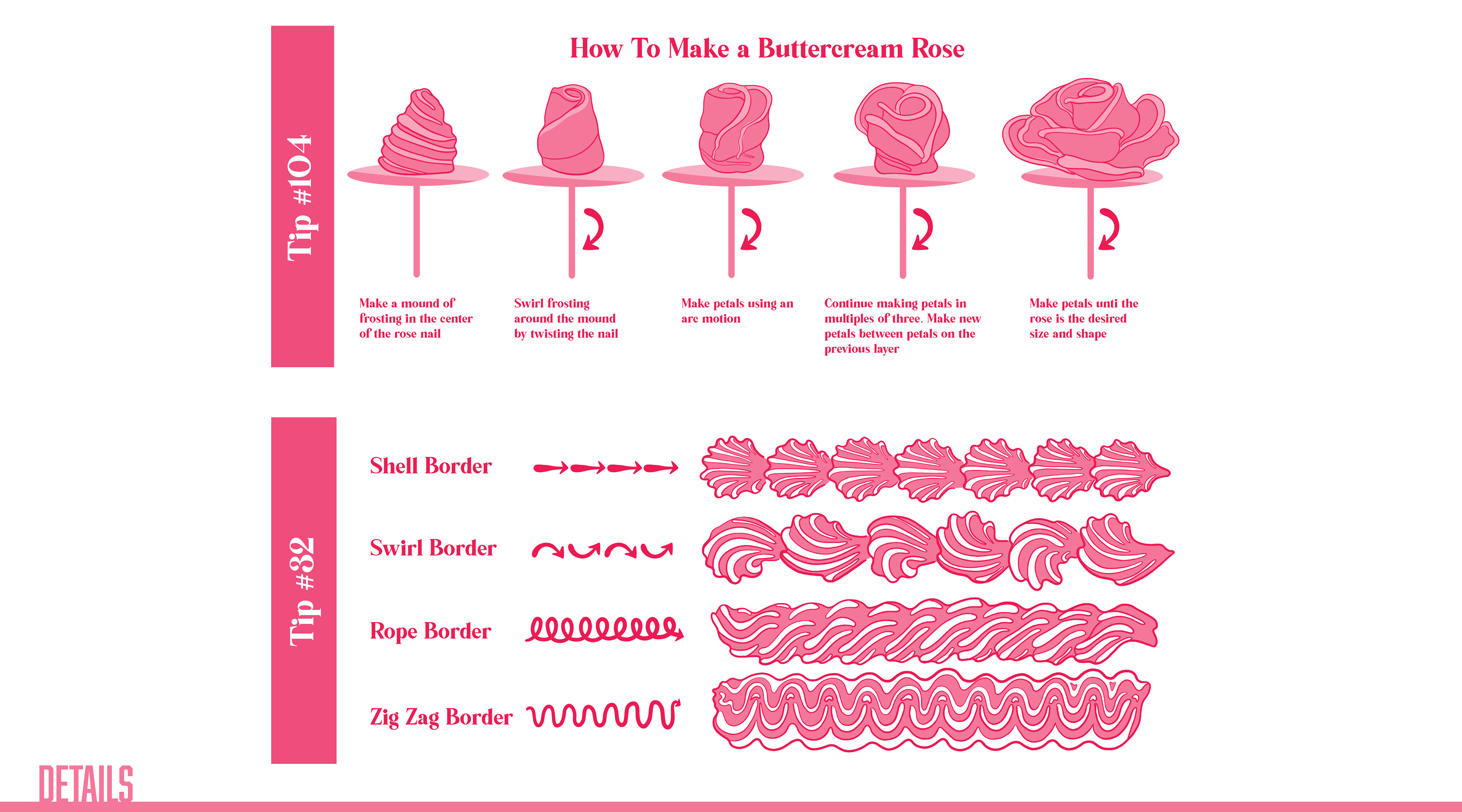 Tip #104

How To Make a Buttercream Rose

Make a mound of frosting in the center of the rose nail

Swirl frosting around the mound by twisting the nail

Make petals using an arc motion

Continue making petals in multiples of three. Make new petals between petals on the previous layer

Make petals unti the rose is the desired size and shape

Tip #32

Shell Border

Swirl Border

Rope Border

Zig Zag Border

DETAILS