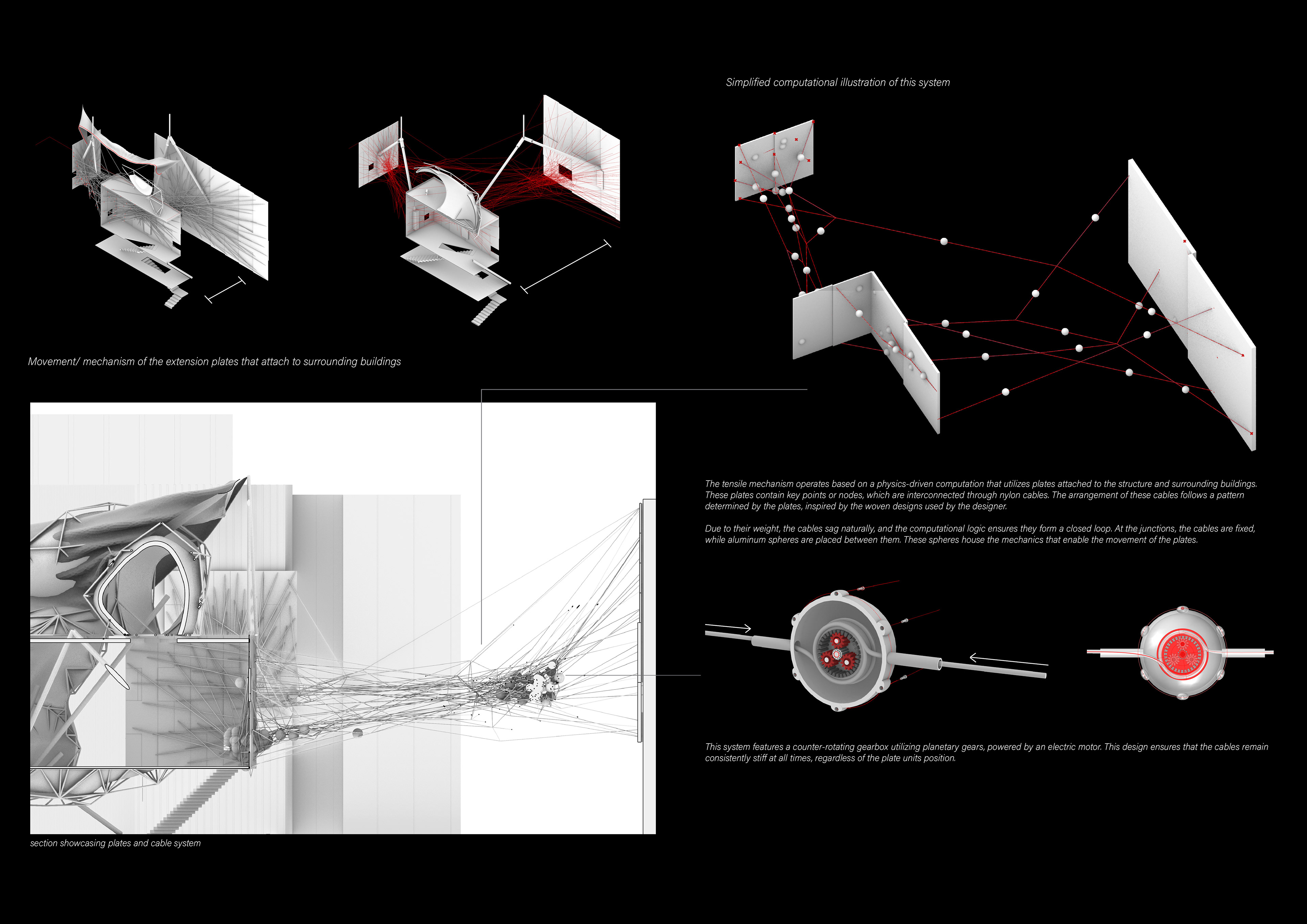 Simplified computational illustration of this system

Movement/ mechanism of the extension plates that attach to surrounding buildings

The tensile mechanism operates based on a physics-driven computation that utilizes plates attached to the structure and surrounding buildings. These plates contain key points or nodes, which are interconnected through nylon cables. The arrangement of these cables follows a pattern determined by the plates, inspired by the woven designs used by the designer.

Due to their weight, the cables sag naturally, and the computational logic ensures they form a closed loop. At the junctions, the cables are fixed, while aluminum spheres are placed between them. These spheres house the mechanics that enable the movement of the plates.

This system features a counter-rotating gearbox utilizing planetary gears, powered by an electric motor. This design ensures that the cables remain consistently stiff at all times, regardless of the plate units position.

section showcasing plates and cable system