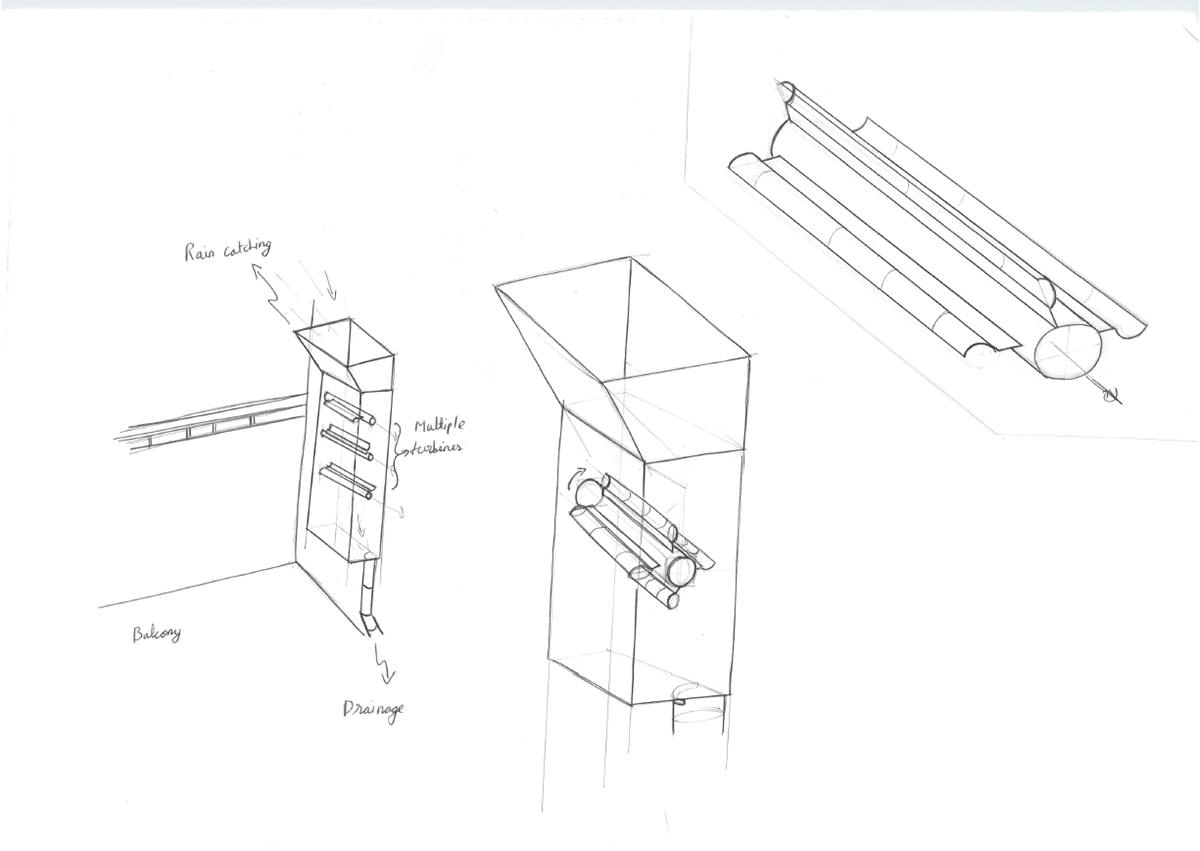 Rain catching

Multiple turbines

Balcony

Drainage