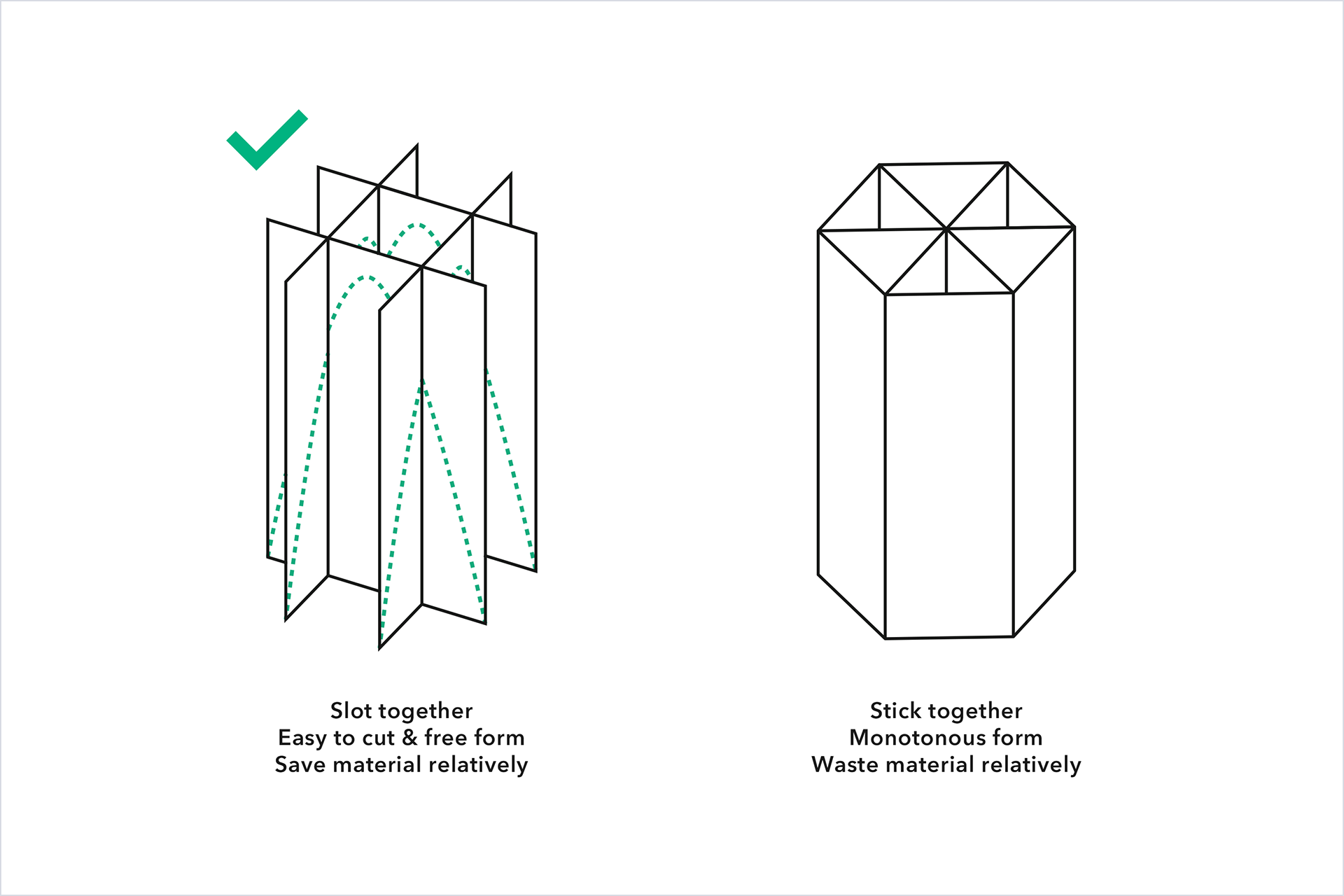 Slot together
Easy to cut & free form
Save material relatively

Stick together
Monotonous form
Waste material relatively