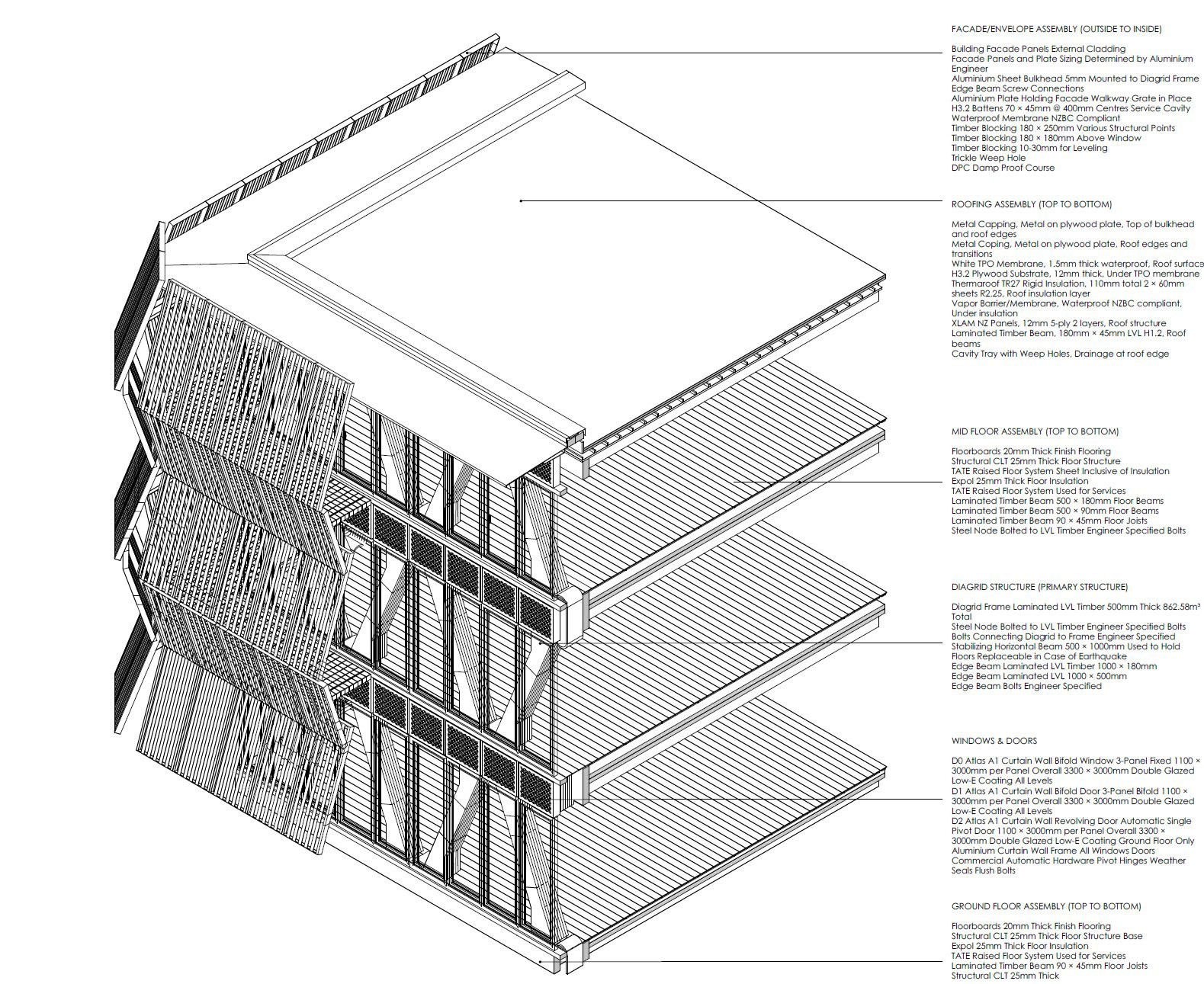 FACADE/ENVELOPE ASSEMBLY (OUTSIDE TO INSIDE)

Building Facade Panels External Cladding
Facade Panels and Plate Sizing Determined by Aluminium Engineer
Aluminium Sheet Bulkhead 5mm Mounted to Diagrid Frame
Edge Beam Screw Connections
Aluminium Plate Holding Facade Walkway Grate in Place
H3.2 Battens 70 × 45mm @ 400mm Centres Service Cavity
Waterproof Membrane NZBC Compliant
Timber Blocking 180 × 250mm Various Structural Points
Timber Blocking 180 × 180mm Above Window
Timber Blocking 10-30mm for Leveling
Trickle Weep Hole
DPC Damp Proof Course

ROOFING ASSEMBLY (TOP TO BOTTOM)

Metal Capping, Metal on plywood plate, Top of bulkhead and roof edges
Metal Coping, Metal on plywood plate, Roof edges and transitions
White TPO Membrane, 1.5mm thick waterproof, Roof surface
H3.2 Plywood Substrate, 12mm thick, Under TPO membrane
Thermaroof TR27 Rigid Insulation, 110mm total 2 × 60mm sheets R2.25, Roof insulation layer
Vapor Barrier/Membrane, Waterproof NZBC compliant, Under insulation
XLAM NZ Panels, 12mm 5-ply 2 layers, Roof structure
Laminated Timber Beam, 180mm × 45mm LVL H1.2, Roof beams
Cavity Tray with Weep Holes, Drainage at roof edge

MID FLOOR ASSEMBLY (TOP TO BOTTOM)

Floorboards 20mm Thick Finish Flooring
Structural CLT 25mm Thick Floor Structure
TATE Raised Floor System Sheet Inclusive of Insulation
Expol 25mm Thick Floor Insulation
TATE Raised Floor System Used for Services
Laminated Timber Beam 500 × 180mm Floor Beams
Laminated Timber Beam 500 × 90mm Floor Beams
Laminated Timber Beam 90 × 45mm Floor Joists
Steel Node Bolted to LVL Timber Engineer Specified Bolts

DIAGRID STRUCTURE (PRIMARY STRUCTURE)

Diagrid Frame Laminated LVL Timber 500mm Thick 862.58m³ Total
Steel Node Bolted to LVL Timber Engineer Specified Bolts
Bolts Connecting Diagrid to Frame Engineer Specified
Stabilizing Horizontal Beam 500 × 1000mm Used to Hold Floors Replaceable in Case of Earthquake
Edge Beam Laminated LVL Timber 1000 × 180mm
Edge Beam Laminated LVL 1000 × 500mm
Edge Beam Bolts Engineer Specified

WINDOWS & DOORS

D0 Atlas A1 Curtain Wall Bifold Window 3-Panel Fixed 1100 × 3000mm per Panel Overall 3300 × 3000mm Double Glazed Low-E Coating All Levels
D1 Atlas A1 Curtain Wall Bifold Door 3-Panel Bifold 1100 × 3000mm per Panel Overall 3300 × 3000mm Double Glazed Low-E Coating All Levels
D2 Atlas A1 Curtain Wall Revolving Door Automatic Single Pivot Door 1100 × 3000mm per Panel Overall 3300 × 3000mm Double Glazed Low-E Coating Ground Floor Only
Aluminium Curtain Wall Frame All Windows Doors
Commercial Automatic Hardware Pivot Hinges Weather Seals Flush Bolts

GROUND FLOOR ASSEMBLY (TOP TO BOTTOM)

Floorboards 20mm Thick Finish Flooring
Structural CLT 25mm Thick Floor Structure Base
Expol 25mm Thick Floor Insulation
TATE Raised Floor System Used for Services
Laminated Timber Beam 90 × 45mm Floor Joists
Structural CLT 25mm Thick