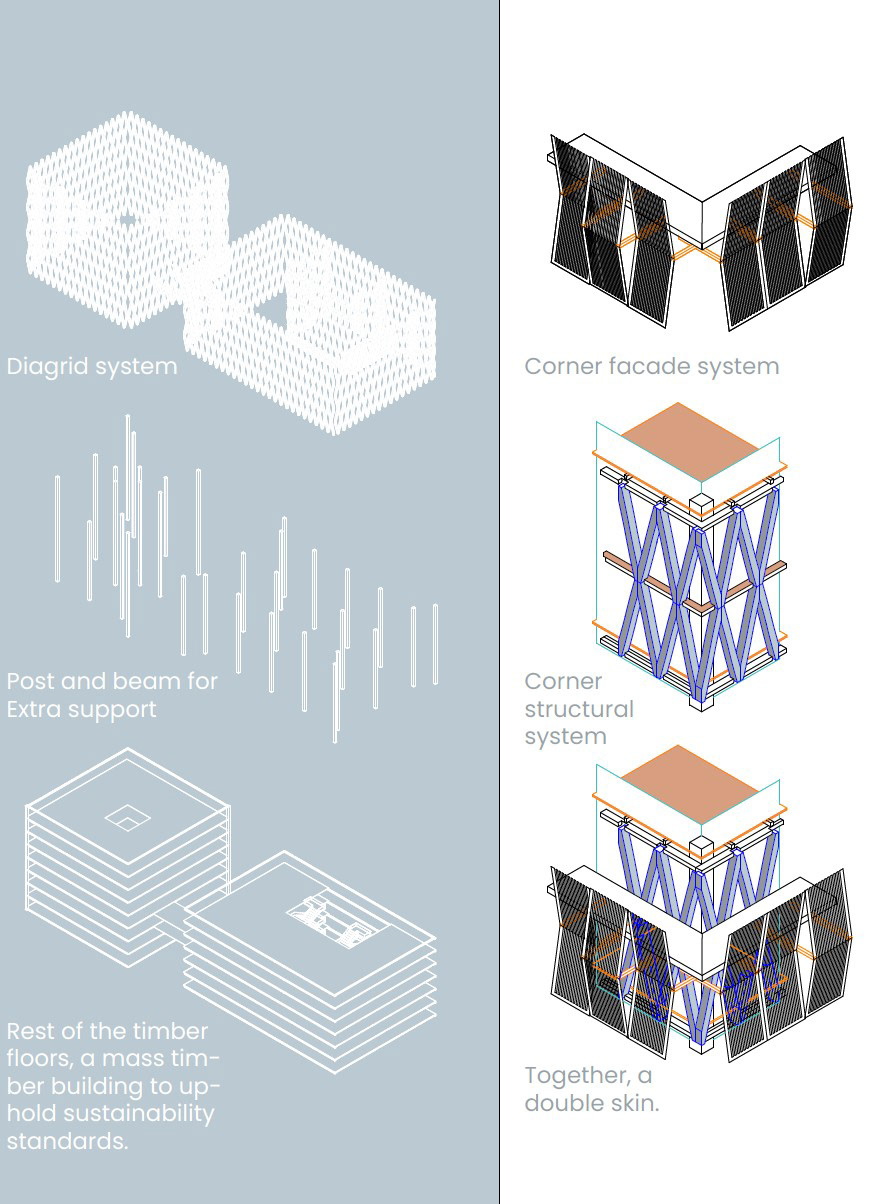 Diagrid system

Post and beam for Extra support

Rest of the timber floors, a mass timber building to uphold sustainability standards.

Corner facade system

Corner structural system

Together, a double skin.