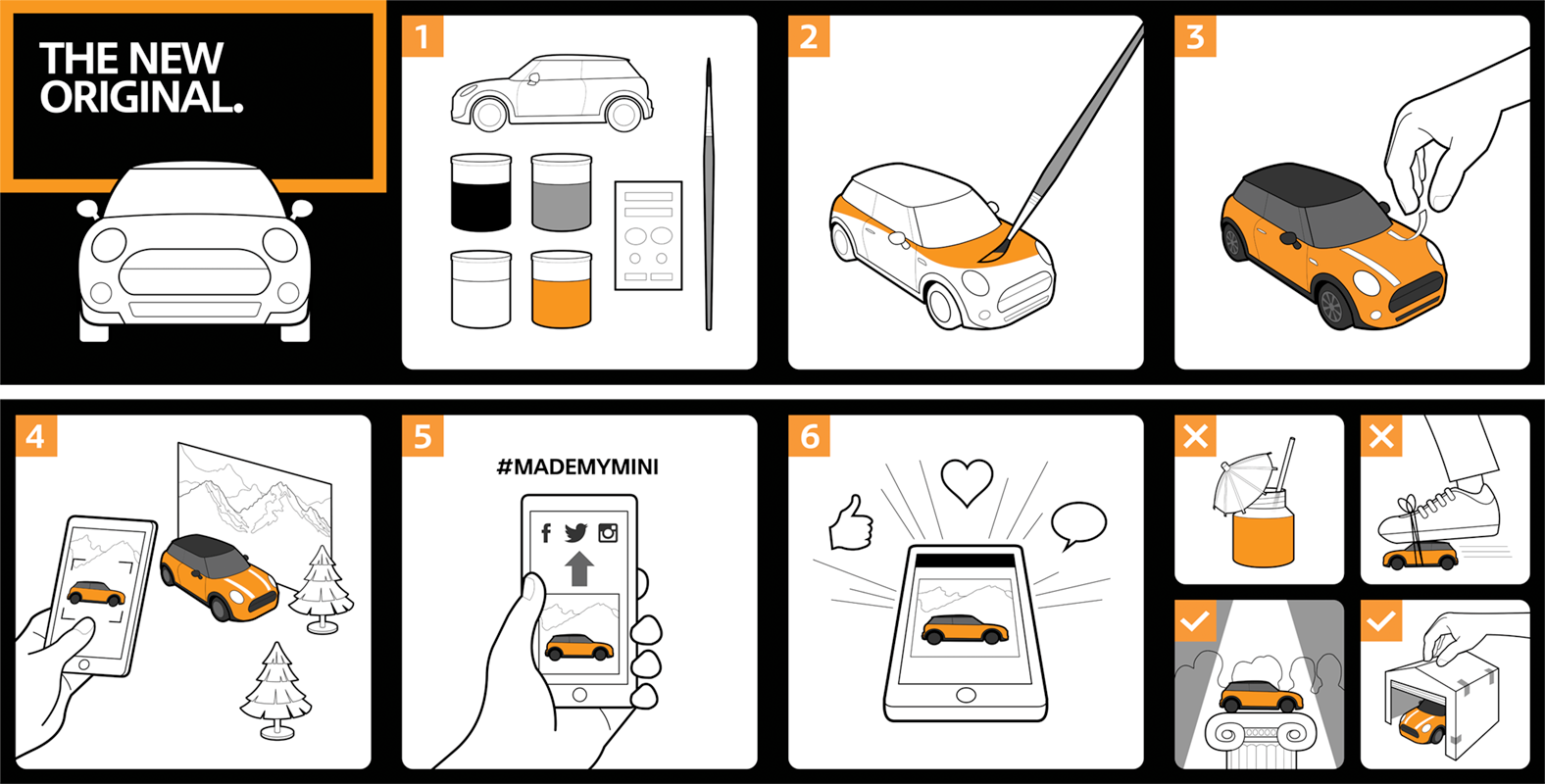 THE NEW ORIGINAL.

1

2

3

4

5

#MADEMYMINI

6