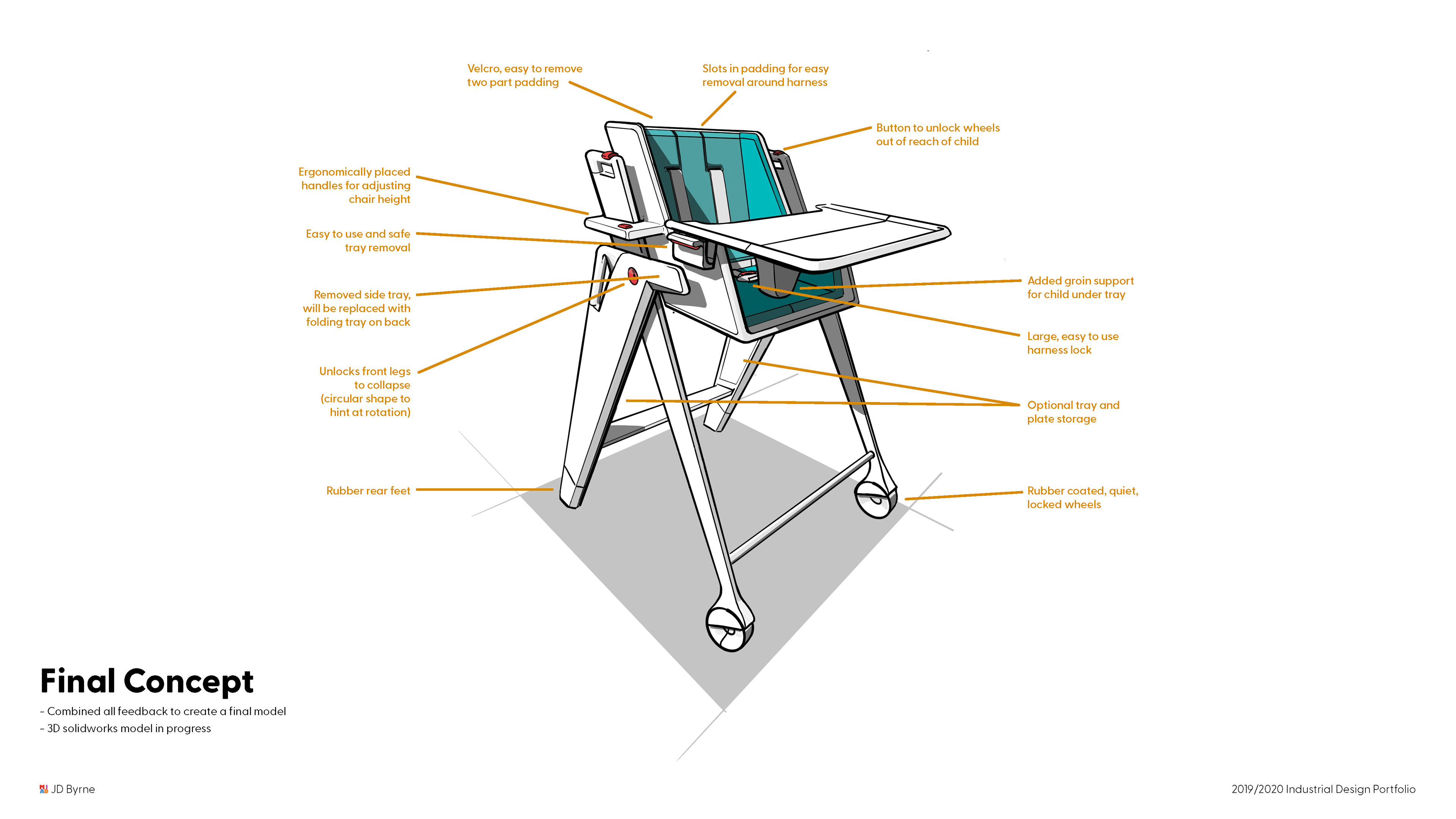 Velcro, easy to remove two part padding

Slots in padding for easy removal around harness

Button to unlock wheels out of reach of child

Ergonomically placed handles for adjusting chair height

Easy to use and safe tray removal

Removed side tray, will be replaced with folding tray on back

Unlocks front legs to collapse (circular shape to hint at rotation)

Rubber rear feet

Added groin support for child under tray

Large, easy to use harness lock

Optional tray and plate storage

Rubber coated, quiet, locked wheels

Final Concept

- Combined all feedback to create a final model
- 3D solidworks model in progress

JD Byrne

2019/2020 Industrial Design Portfolio