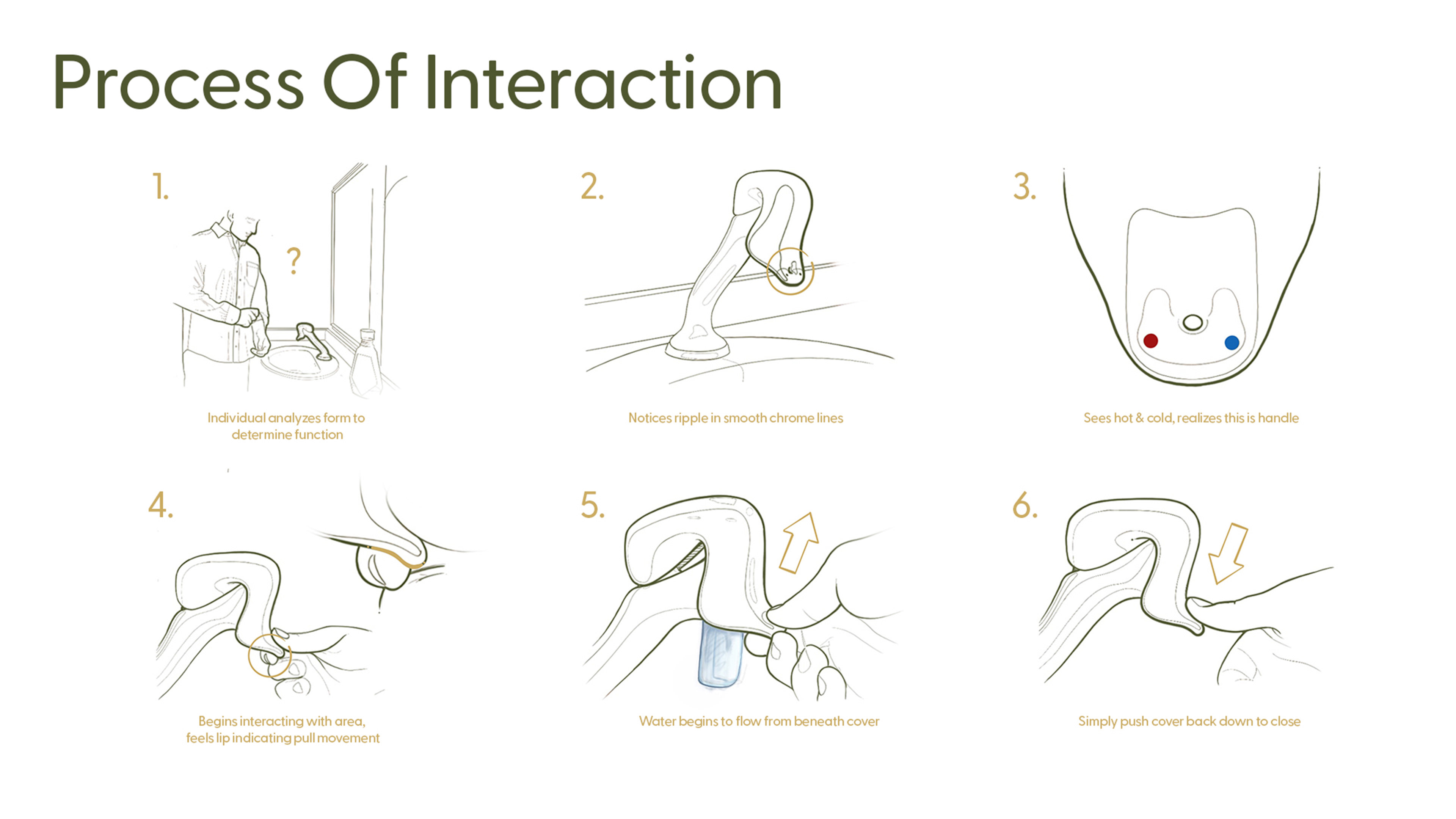 Process Of Interaction

1.

?

Individual analyzes form to determine function

2.

Notices ripple in smooth chrome lines

3.

Sees hot & cold, realizes this is handle

4.

Begins interacting with area, feels lip indicating pull movement

5.

Water begins to flow from beneath cover

6.

Simply push cover back down to close