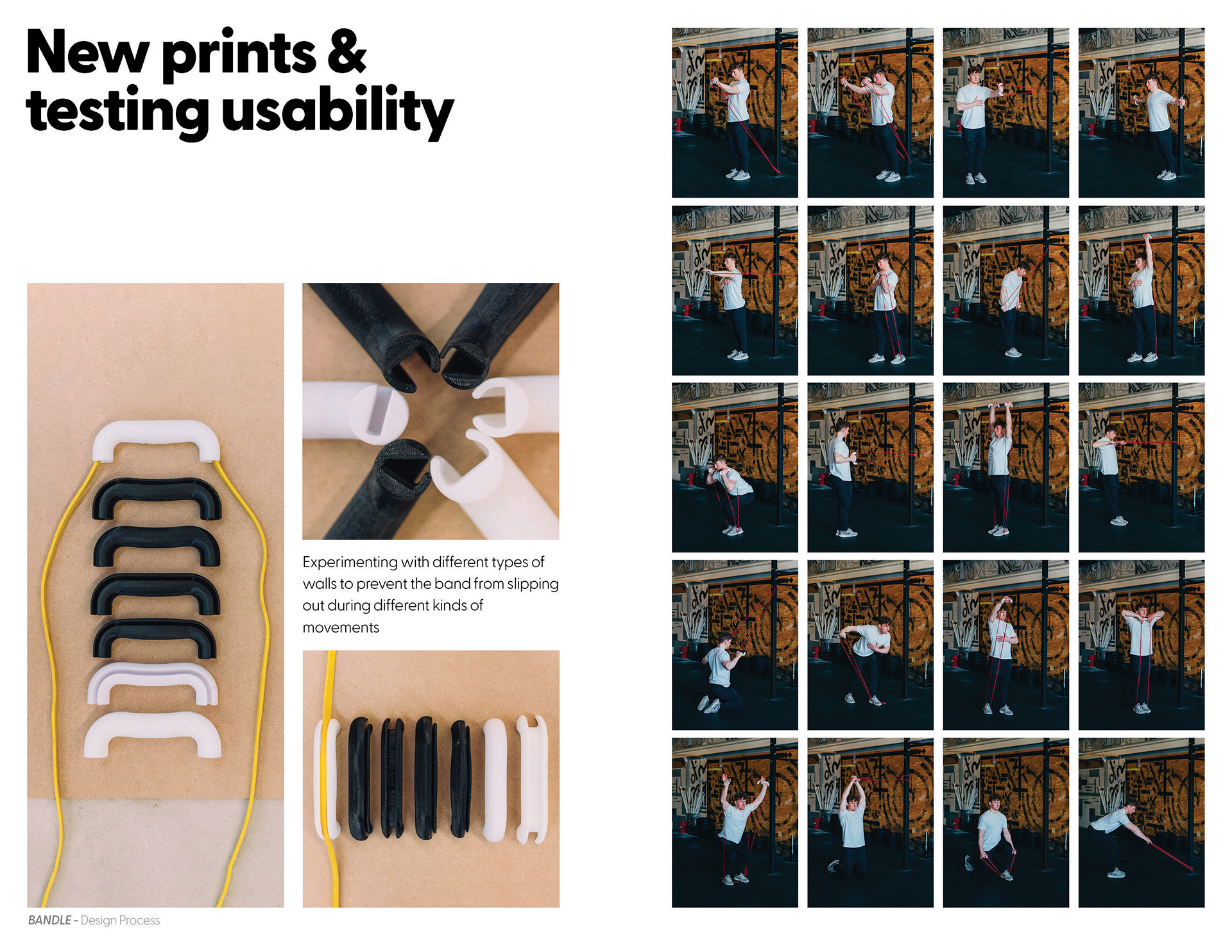 New prints & testing usability

Experimenting with different types of walls to prevent the band from slipping out during different kinds of movements

BANDLE - Design Process