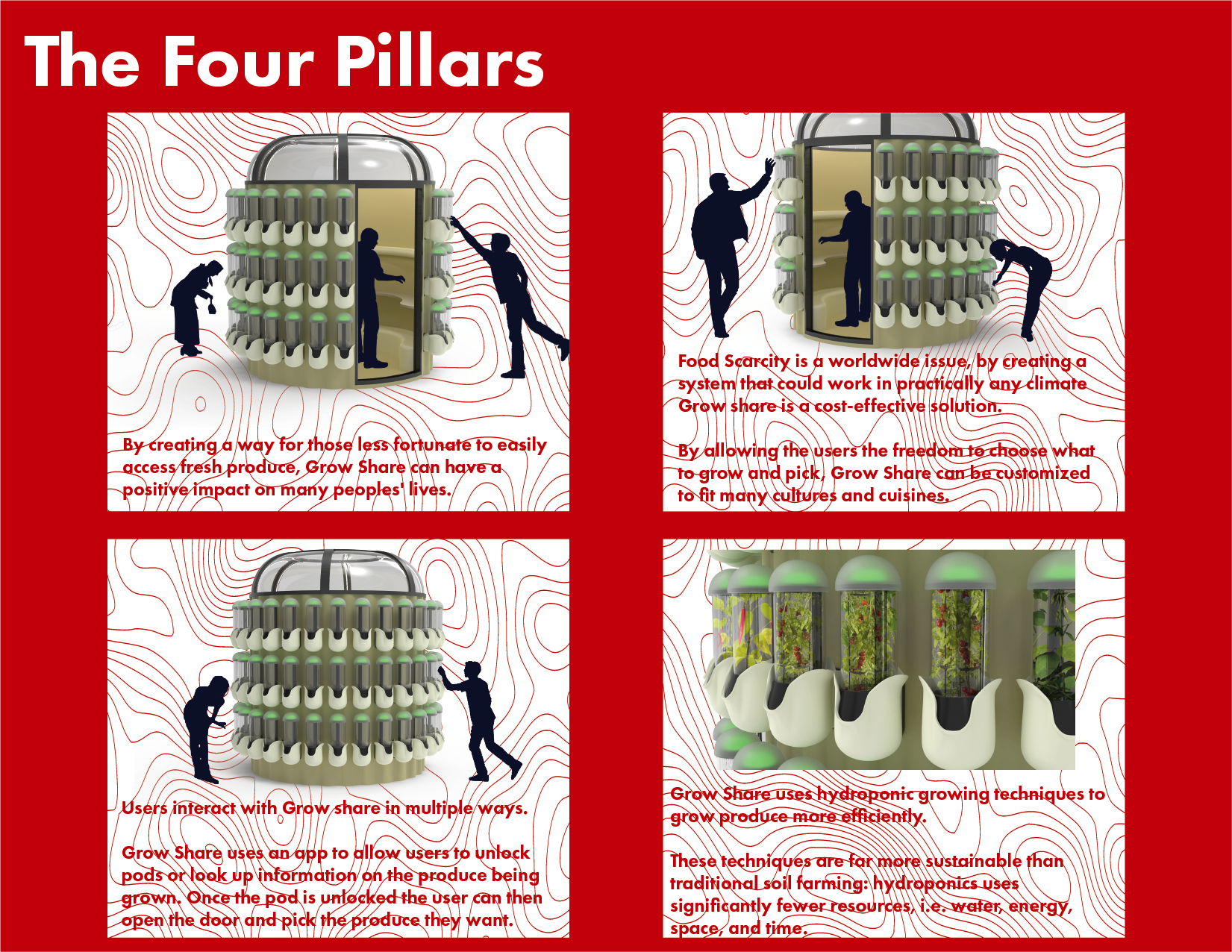 The Four Pillars

By creating a way for those less fortunate to easily access fresh produce, Grow Share can have a positive impact on many peoples' lives.

Food Scarcity is a worldwide issue, by creating a system that could work in practically any climate Grow share is a cost-effective solution.

By allowing the users the freedom to choose what to grow and pick, Grow Share can be customized to fit many cultures and cuisines.

Users interact with Grow share in multiple ways.

Grow Share uses an app to allow users to unlock pods or look up information on the produce being grown. Once the pod is unlocked the user can then open the door and pick the produce they want.

Grow Share uses hydroponic growing techniques to grow produce more efficiently.

These techniques are far more sustainable than traditional soil farming: hydroponics uses significantly fewer resources, i.e. water, energy, space, and time.