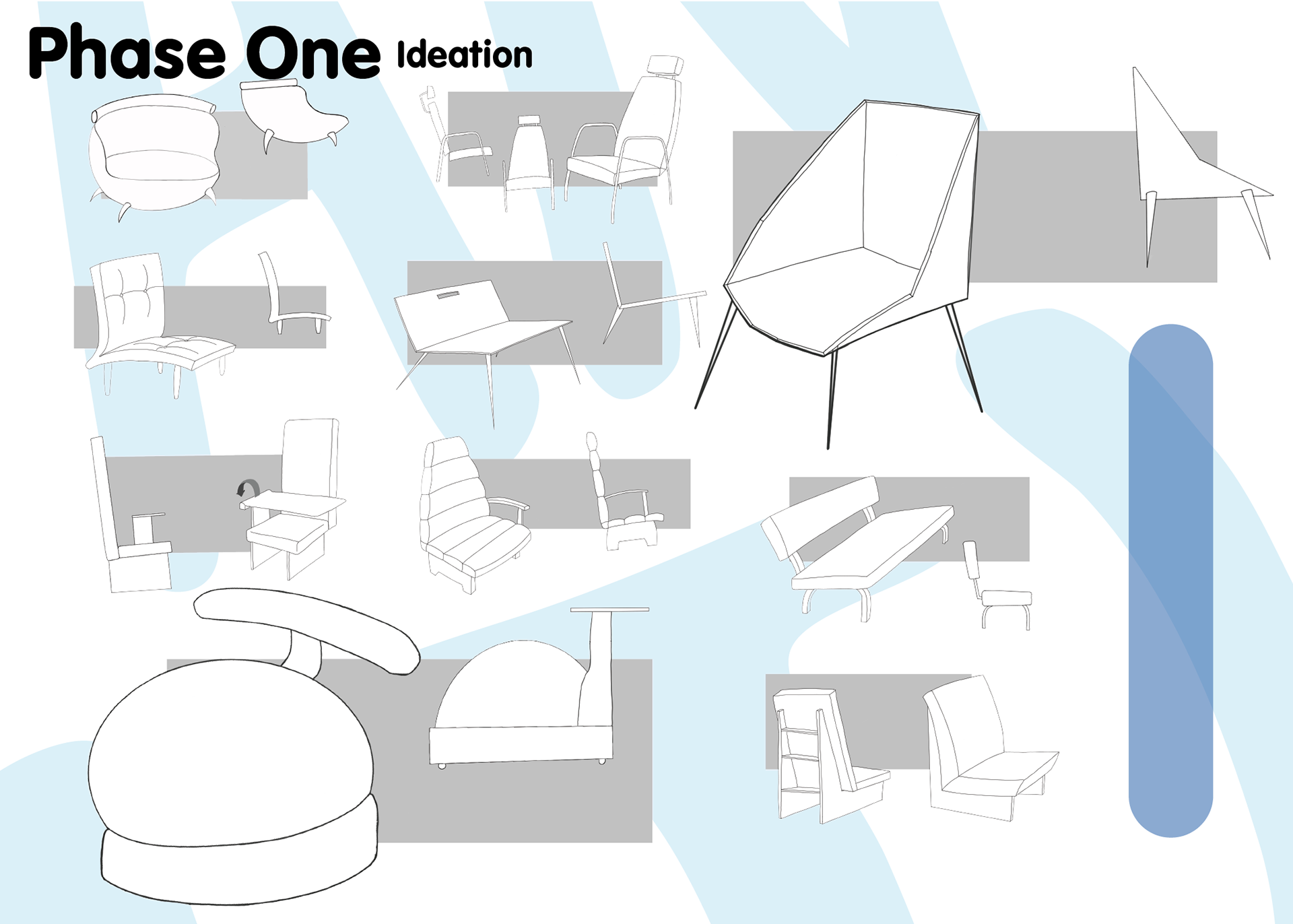 Phase One Ideation