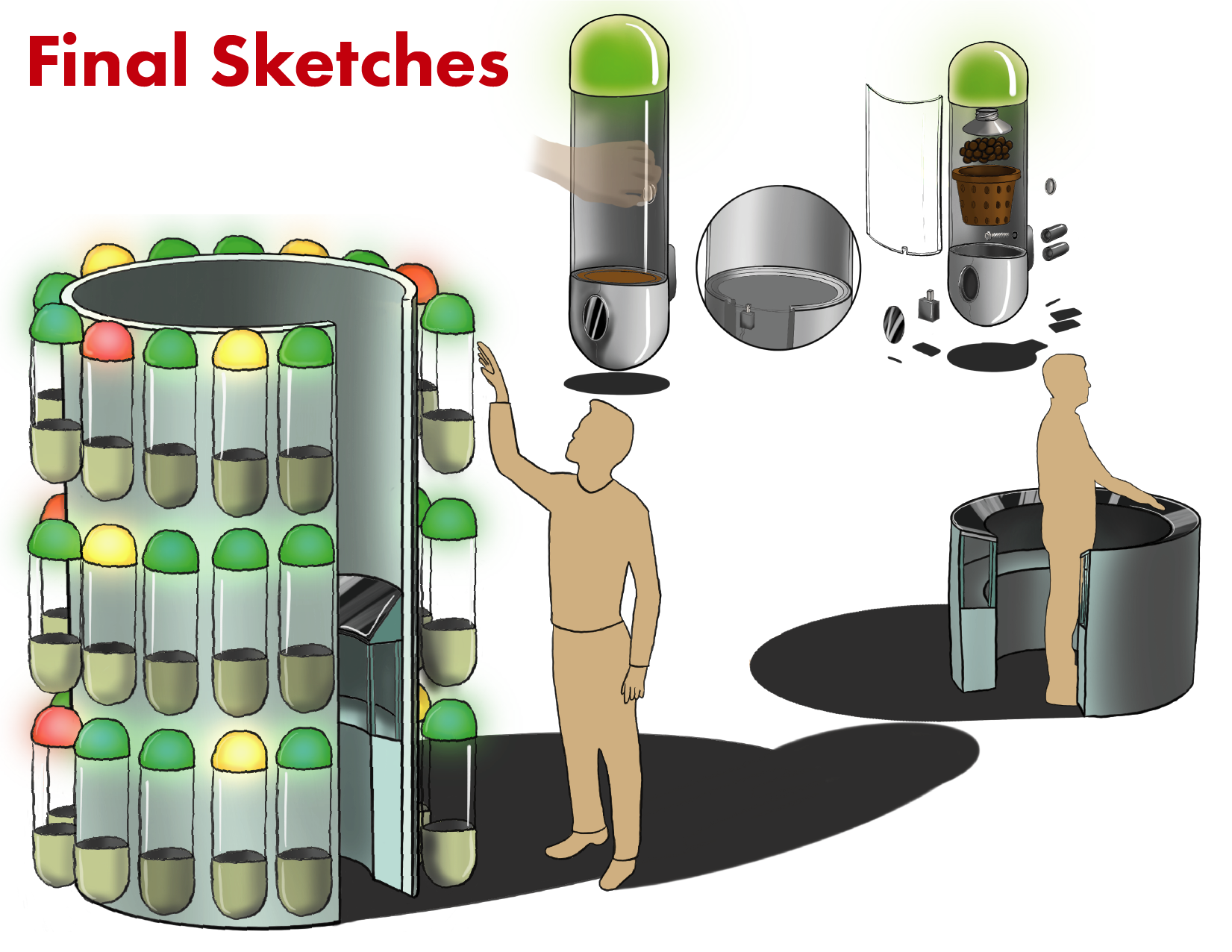 Final Sketches