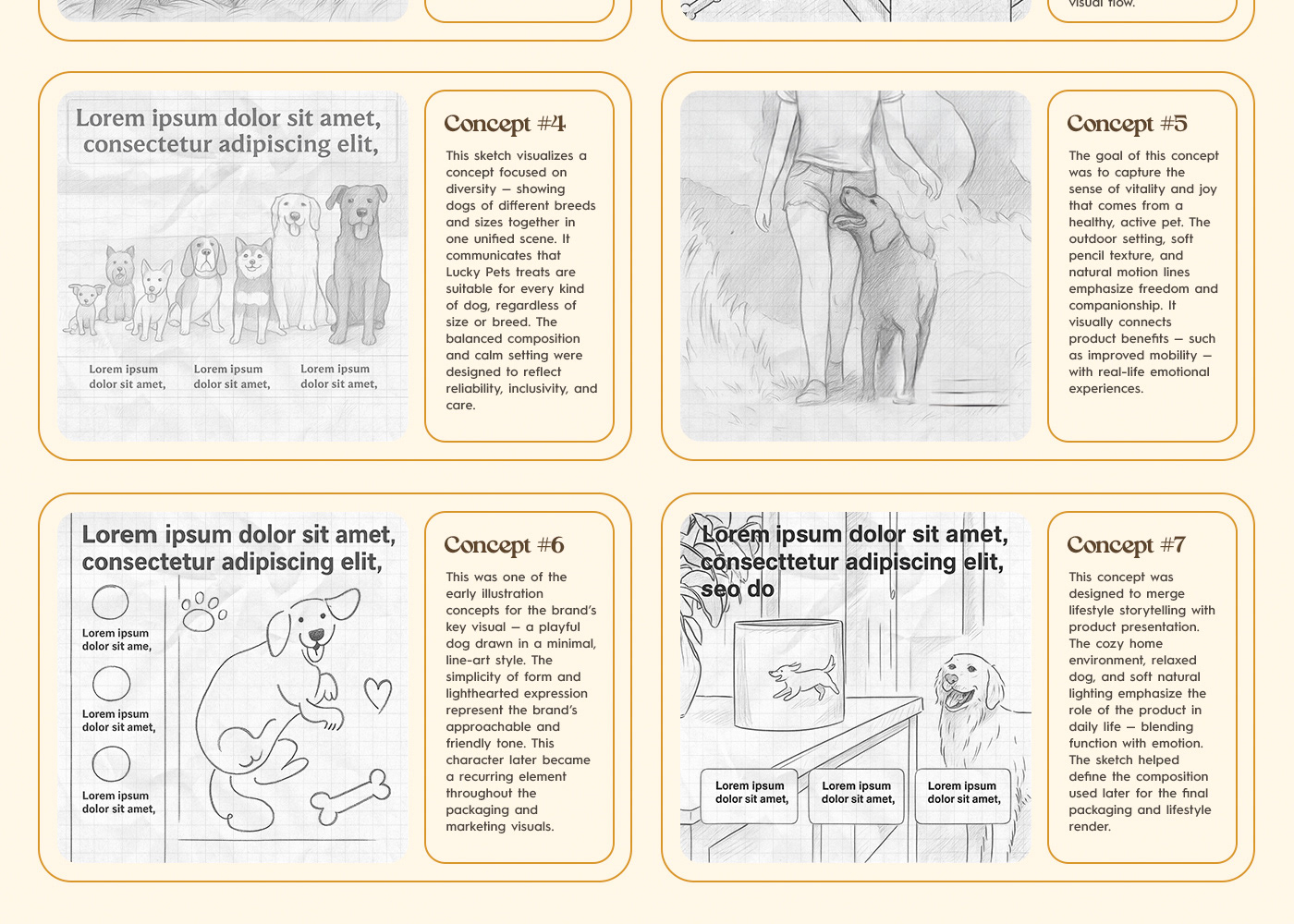 visual flow.

Lorem ipsum dolor sit amet, consectetur adipiscing elit,

Lorem ipsum dolor sit amet,

Lorem ipsum dolor sit amet,

Lorem ipsum dolor sit amet,

Concept #4

This sketch visualizes a concept focused on diversity — showing dogs of different breeds and sizes together in one unified scene. It communicates that Lucky Pets treats are suitable for every kind of dog, regardless of size or breed. The balanced composition and calm setting were designed to reflect reliability, inclusivity, and care.

Concept #5

The goal of this concept was to capture the sense of vitality and joy that comes from a healthy, active pet. The outdoor setting, soft pencil texture, and natural motion lines emphasize freedom and companionship. It visually connects product benefits — such as improved mobility — with real-life emotional experiences.

Lorem ipsum dolor sit amet, consectetur adipiscing elit,

Lorem ipsum dolor sit ame,

Lorem ipsum dolor sit amet,

Lorem ipsum dolor sit amet,

Concept #6

This was one of the early illustration concepts for the brand's key visual — a playful dog drawn in a minimal, line-art style. The simplicity of form and lighthearted expression represent the brand's approachable and friendly tone. This character later became a recurring element throughout the packaging and marketing visuals.

Lorem ipsum dolor sit amet, consecttetur adipiscing elit, seo do

Lorem ipsum dolor sit amet,

Lorem ipsum dolor sit amet,

Lorem ipsum dolor sit amet,

Concept #7

This concept was designed to merge lifestyle storytelling with product presentation. The cozy home environment, relaxed dog, and soft natural lighting emphasize the role of the product in daily life — blending function with emotion. The sketch helped define the composition used later for the final packaging and lifestyle render.