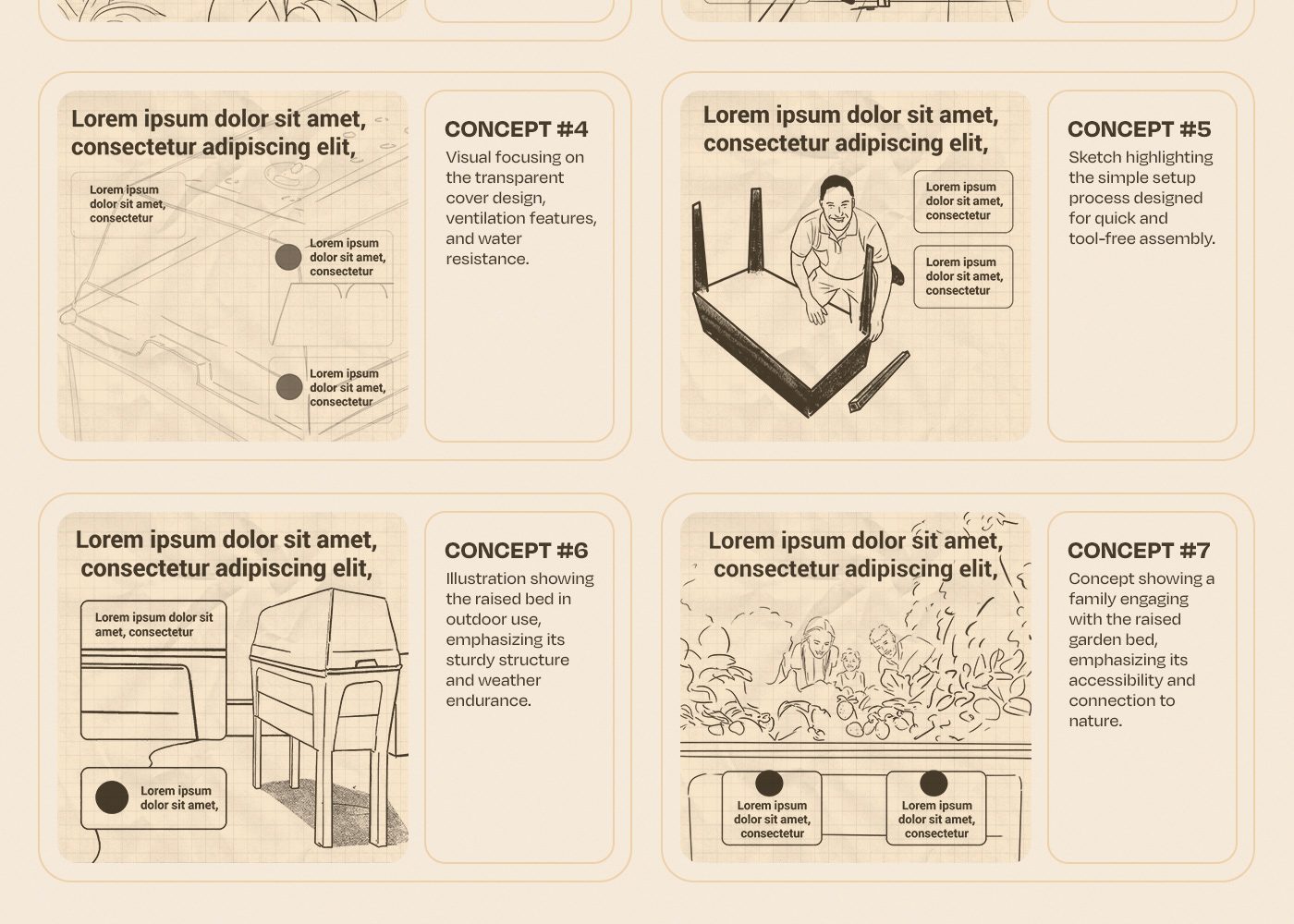 Lorem ipsum dolor sit amet, consectetur adipiscing elit,

Lorem ipsum dolor sit amet, consectetur

Lorem ipsum dolor sit amet, consectetur

Lorem ipsum dolor sit amet, consectetur

CONCEPT #4

Visual focusing on the transparent cover design, ventilation features, and water resistance.

Lorem ipsum dolor sit amet, consectetur adipiscing elit,

Lorem ipsum dolor sit amet, consectetur

Lorem ipsum dolor sit amet, consectetur

CONCEPT #5

Sketch highlighting the simple setup process designed for quick and tool-free assembly.

Lorem ipsum dolor sit amet, consectetur adipiscing elit,

Lorem ipsum dolor sit amet, consectetur

Lorem ipsum dolor sit amet,

CONCEPT #6

Illustration showing the raised bed in outdoor use, emphasizing its sturdy structure and weather endurance.

Lorem ipsum dolor sit amet, consectetur adipiscing elit,

Lorem ipsum dolor sit amet, consectetur

Lorem ipsum dolor sit amet, consectetur

CONCEPT #7

Concept showing a family engaging with the raised garden bed, emphasizing its accessibility and connection to nature.