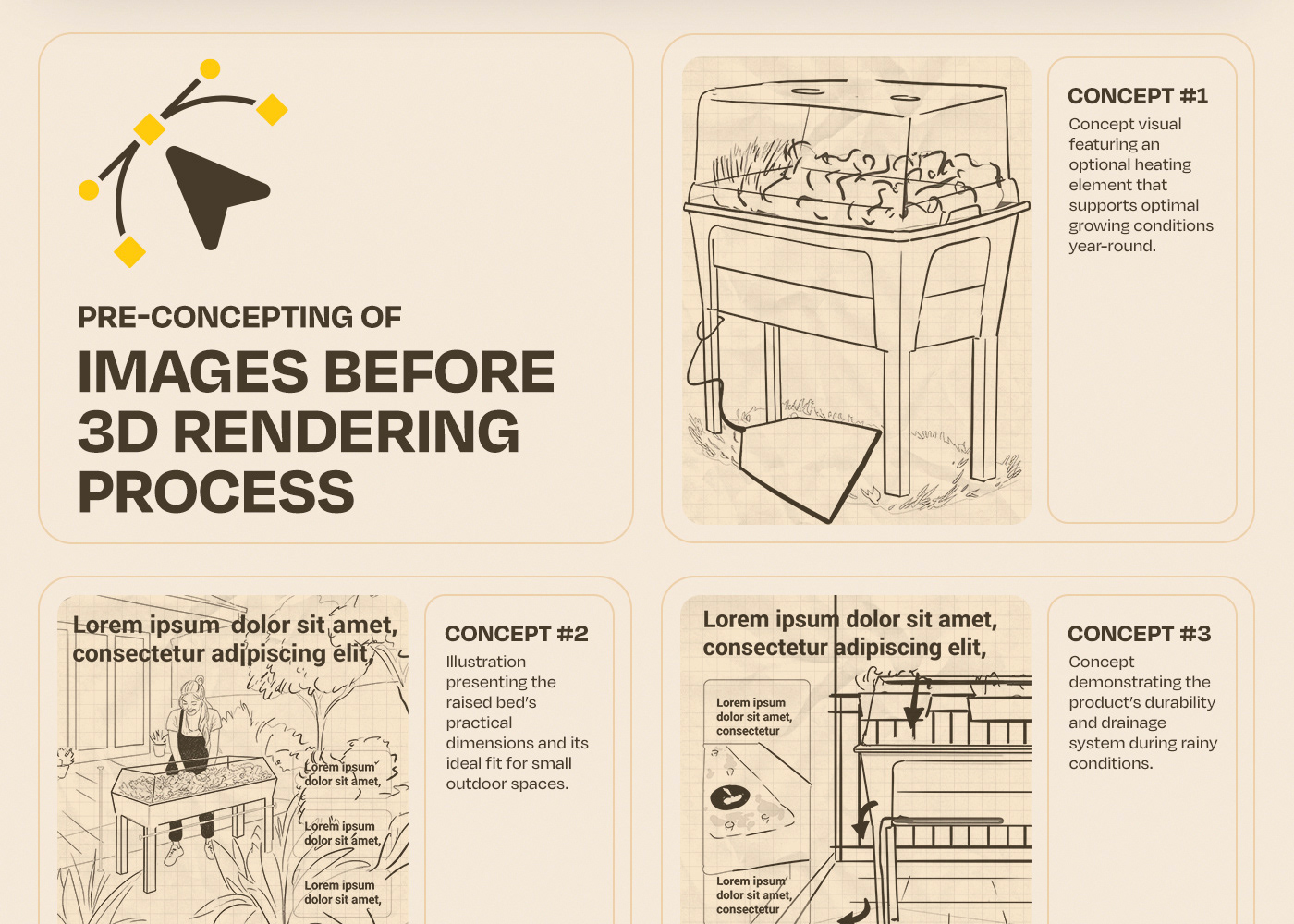 PRE-CONCEPTING OF
IMAGES BEFORE 3D RENDERING PROCESS

CONCEPT #1
Concept visual featuring an optional heating element that supports optimal growing conditions year-round.

Lorem ipsum dolor sit amet, consectetur adipiscing elit,

Lorem ipsum dolor sit amet,

Lorem ipsum dolor sit amet,

Lorem ipsum dolor sit amet,

CONCEPT #2
Illustration presenting the raised bed's practical dimensions and its ideal fit for small outdoor spaces.

Lorem ipsum dolor sit amet, consectetur adipiscing elit,

Lorem ipsum dolor sit amet, consectetur

Lorem ipsum dolor sit amet, consectetur

CONCEPT #3
Concept demonstrating the product's durability and drainage system during rainy conditions.