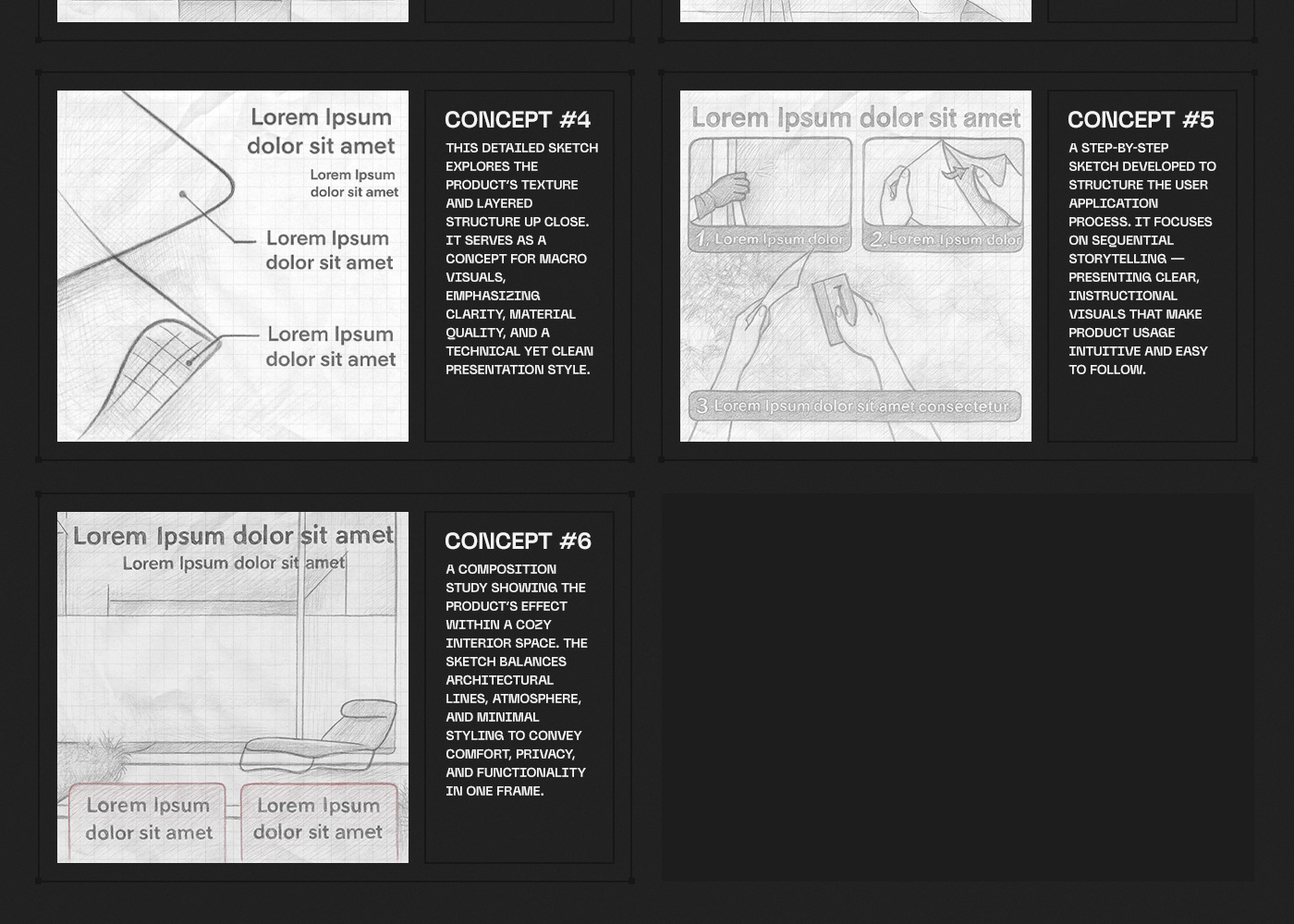 Lorem Ipsum dolor sit amet

Lorem Ipsum dolor sit amet

Lorem Ipsum dolor sit amet

Lorem Ipsum dolor sit amet

CONCEPT #4

THIS DETAILED SKETCH EXPLORES THE PRODUCT'S TEXTURE AND LAYERED STRUCTURE UP CLOSE. IT SERVES AS A CONCEPT FOR MACRO VISUALS, EMPHASIZING CLARITY, MATERIAL QUALITY, AND A TECHNICAL YET CLEAN PRESENTATION STYLE.

Lorem Ipsum dolor sit amet

1. Lorem Ipsum dolor

2. Lorem Ipsum dolor

3 Lorem Ipsum dolor sit amet consectetur

CONCEPT #5

A STEP-BY-STEP SKETCH DEVELOPED TO STRUCTURE THE USER APPLICATION PROCESS. IT FOCUSES ON SEQUENTIAL STORYTELLING — PRESENTING CLEAR, INSTRUCTIONAL VISUALS THAT MAKE PRODUCT USAGE INTUITIVE AND EASY TO FOLLOW.

Lorem Ipsum dolor sit amet

Lorem Ipsum dolor sit amet

Lorem Ipsum dolor sit amet

Lorem Ipsum dolor sit amet

CONCEPT #6

A COMPOSITION STUDY SHOWING THE PRODUCT'S EFFECT WITHIN A COZY INTERIOR SPACE. THE SKETCH BALANCES ARCHITECTURAL LINES, ATMOSPHERE, AND MINIMAL STYLING TO CONVEY COMFORT, PRIVACY, AND FUNCTIONALITY IN ONE FRAME.