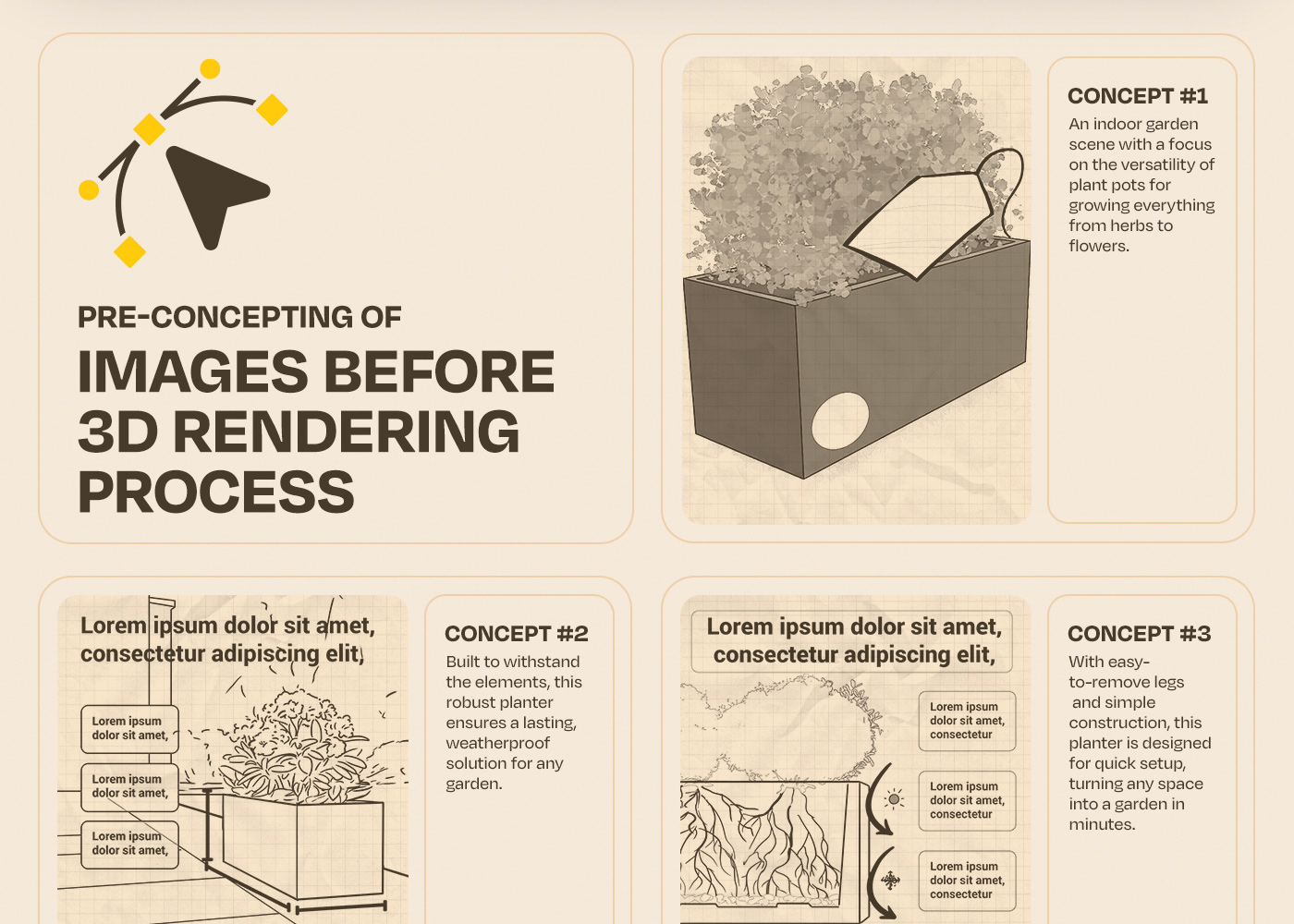 PRE-CONCEPTING OF

IMAGES BEFORE 3D RENDERING PROCESS

CONCEPT #1

An indoor garden scene with a focus on the versatility of plant pots for growing everything from herbs to flowers.

Lorem ipsum dolor sit amet, consectetur adipiscing elit,

Lorem ipsum dolor sit amet,

Lorem ipsum dolor sit amet,

Lorem ipsum dolor sit amet,

CONCEPT #2

Built to withstand the elements, this robust planter ensures a lasting, weatherproof solution for any garden.

Lorem ipsum dolor sit amet, consectetur adipiscing elit,

Lorem ipsum dolor sit amet, consectetur

Lorem ipsum dolor sit amet, consectetur

Lorem ipsum dolor sit amet, consectetur

CONCEPT #3

With easy-to-remove legs and simple construction, this planter is designed for quick setup, turning any space into a garden in minutes.