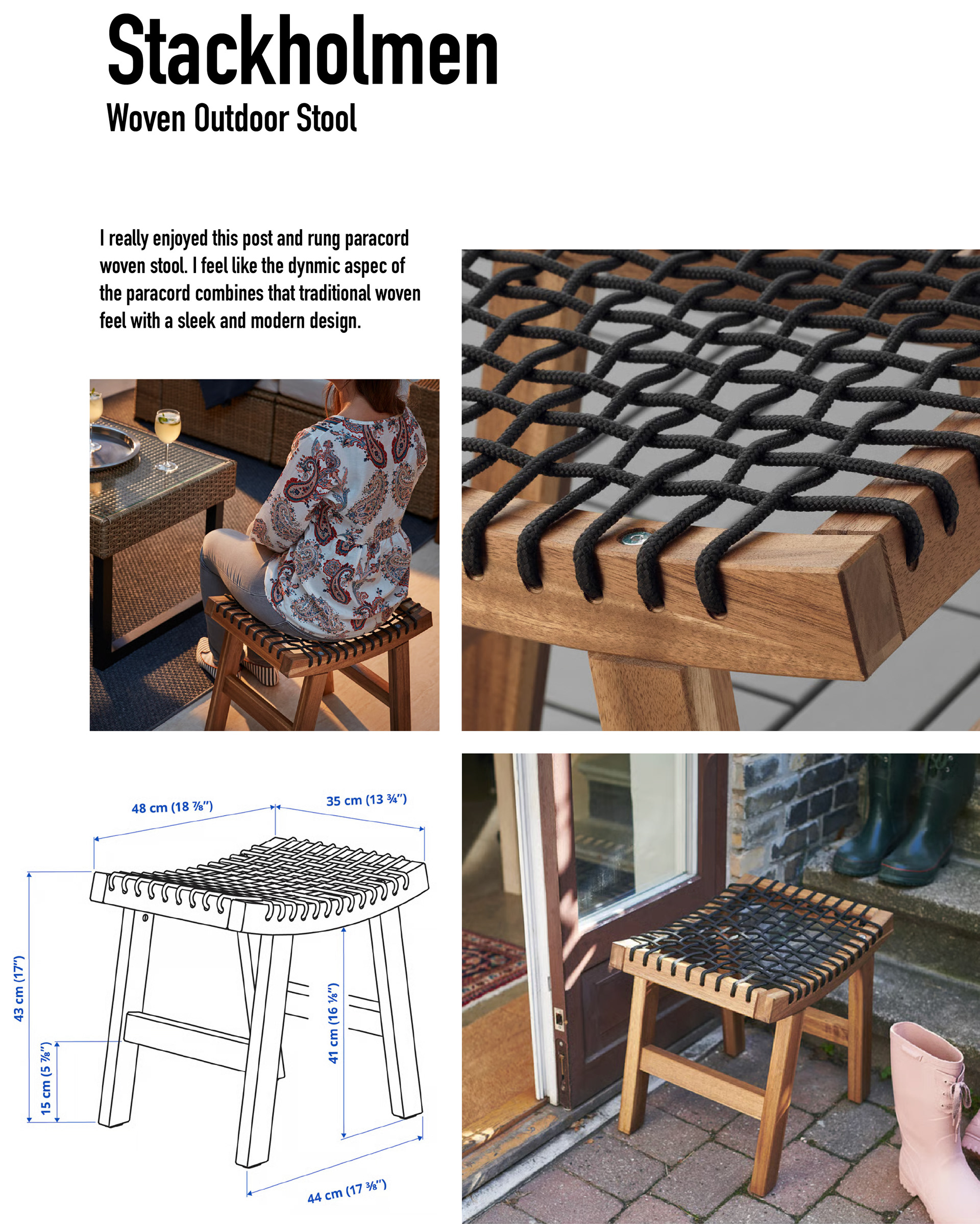 Stackholmen
Woven Outdoor Stool

I really enjoyed this post and rung paracord woven stool. I feel like the dynmic aspec of the paracord combines that traditional woven feel with a sleek and modern design.

48 cm (18 ⅞")
35 cm (13 ¾")
43 cm (17")
15 cm (5 ⅞")
41 cm (16 ⅛")
44 cm (17 ⅜")