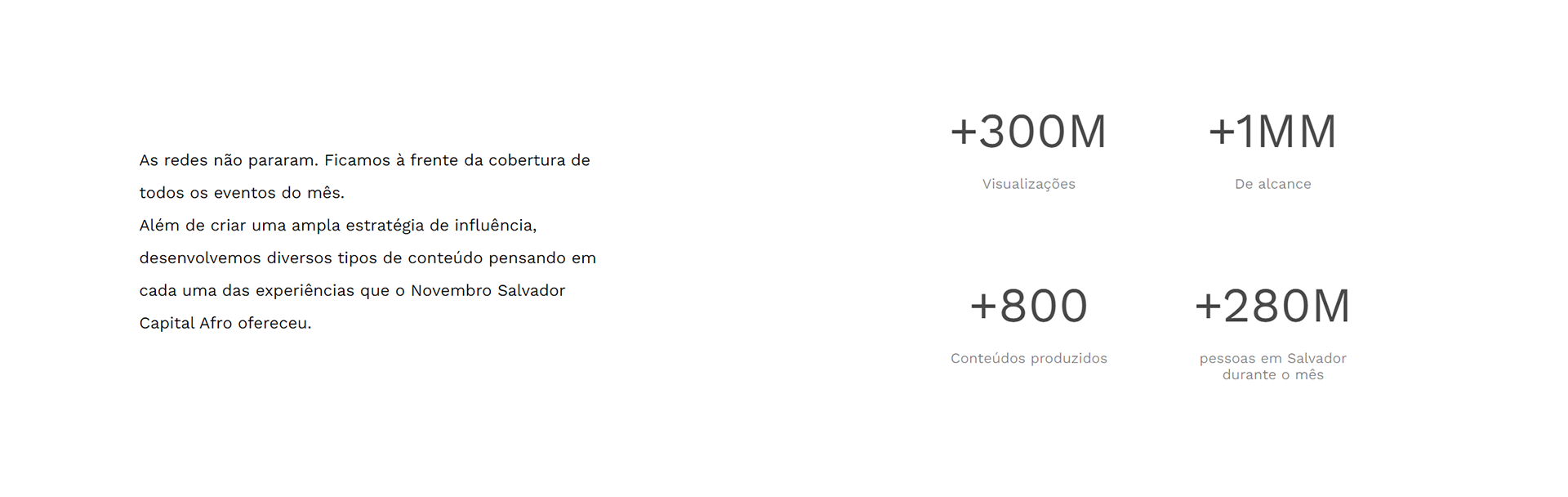 As redes não pararam. Ficamos à frente da cobertura de todos os eventos do mês.
Além de criar uma ampla estratégia de influência, desenvolvemos diversos tipos de conteúdo pensando em cada uma das experiências que o Novembro Salvador Capital Afro ofereceu.

+300M

Visualizações

+1MM

De alcance

+800

Conteúdos produzidos

+280M

pessoas em Salvador
durante o mês