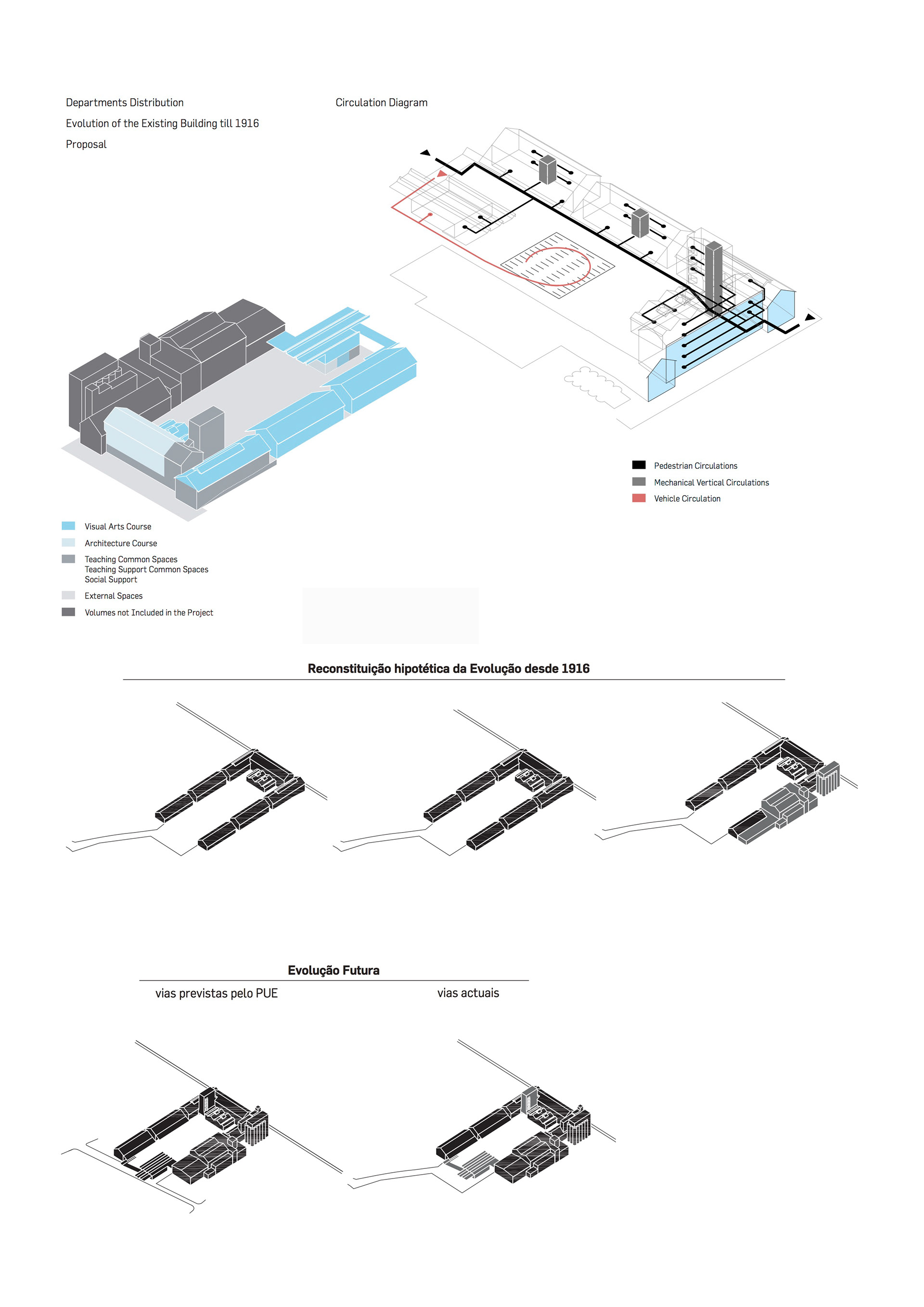 Departments Distribution
Evolution of the Existing Building till 1916
Proposal

Circulation Diagram

Pedestrian Circulations
Mechanical Vertical Circulations
Vehicle Circulation

Visual Arts Course
Architecture Course
Teaching Common Spaces
Teaching Support Common Spaces
Social Support
External Spaces
Volumes not Included in the Project

Reconstituição hipotética da Evolução desde 1916

Evolução Futura
vias previstas pelo PUE
vias actuais