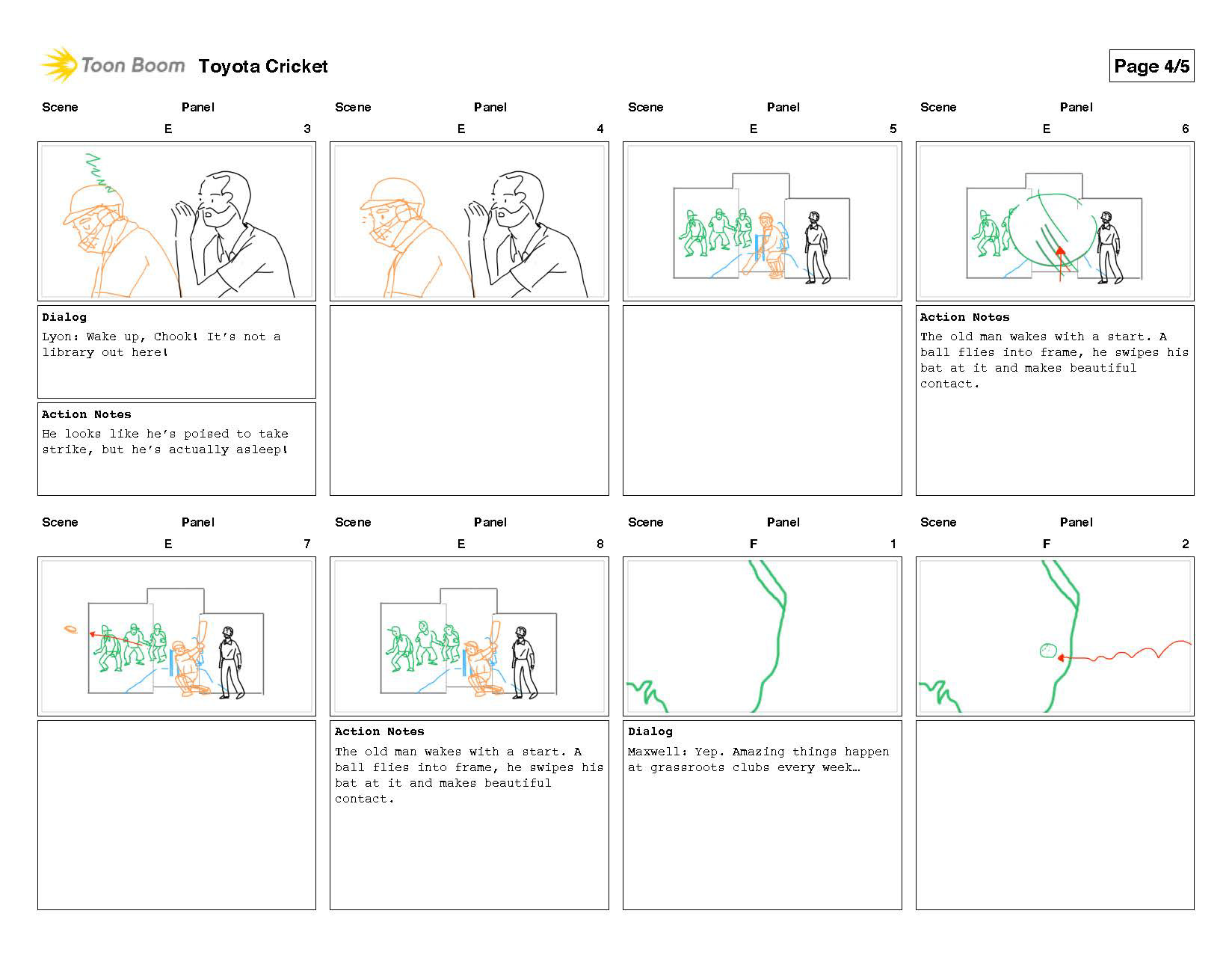 Toon Boom Toyota Cricket

Page 4/5

Scene Panel
E 3

Dialog
Lyon: Wake up, Chook! It's not a library out here!

Action Notes
He looks like he's poised to take strike, but he's actually asleep!

Scene Panel
E 4

Scene Panel
E 5

Scene Panel
E 6

Action Notes
The old man wakes with a start. A ball flies into frame, he swipes his bat at it and makes beautiful contact.

Scene Panel
E 7

Scene Panel
E 8

Action Notes
The old man wakes with a start. A ball flies into frame, he swipes his bat at it and makes beautiful contact.

Scene Panel
F 1

Dialog
Maxwell: Yep. Amazing things happen at grassroots clubs every week…

Scene Panel
F 2