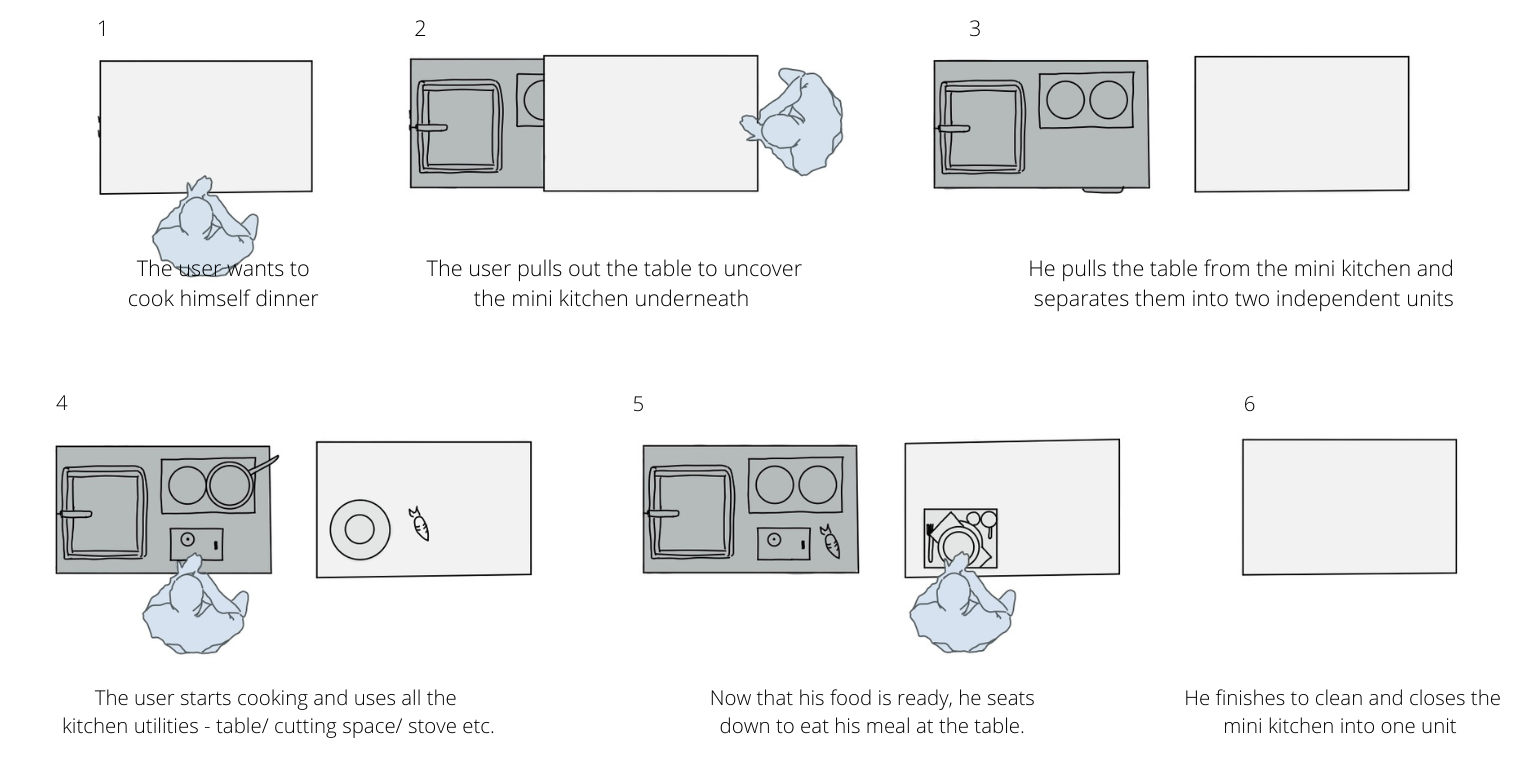 1

The user wants to cook himself dinner

2

The user pulls out the table to uncover the mini kitchen underneath

3

He pulls the table from the mini kitchen and separates them into two independent units

4

The user starts cooking and uses all the kitchen utilities - table/ cutting space/ stove etc.

5

Now that his food is ready, he seats down to eat his meal at the table.

6

He finishes to clean and closes the mini kitchen into one unit