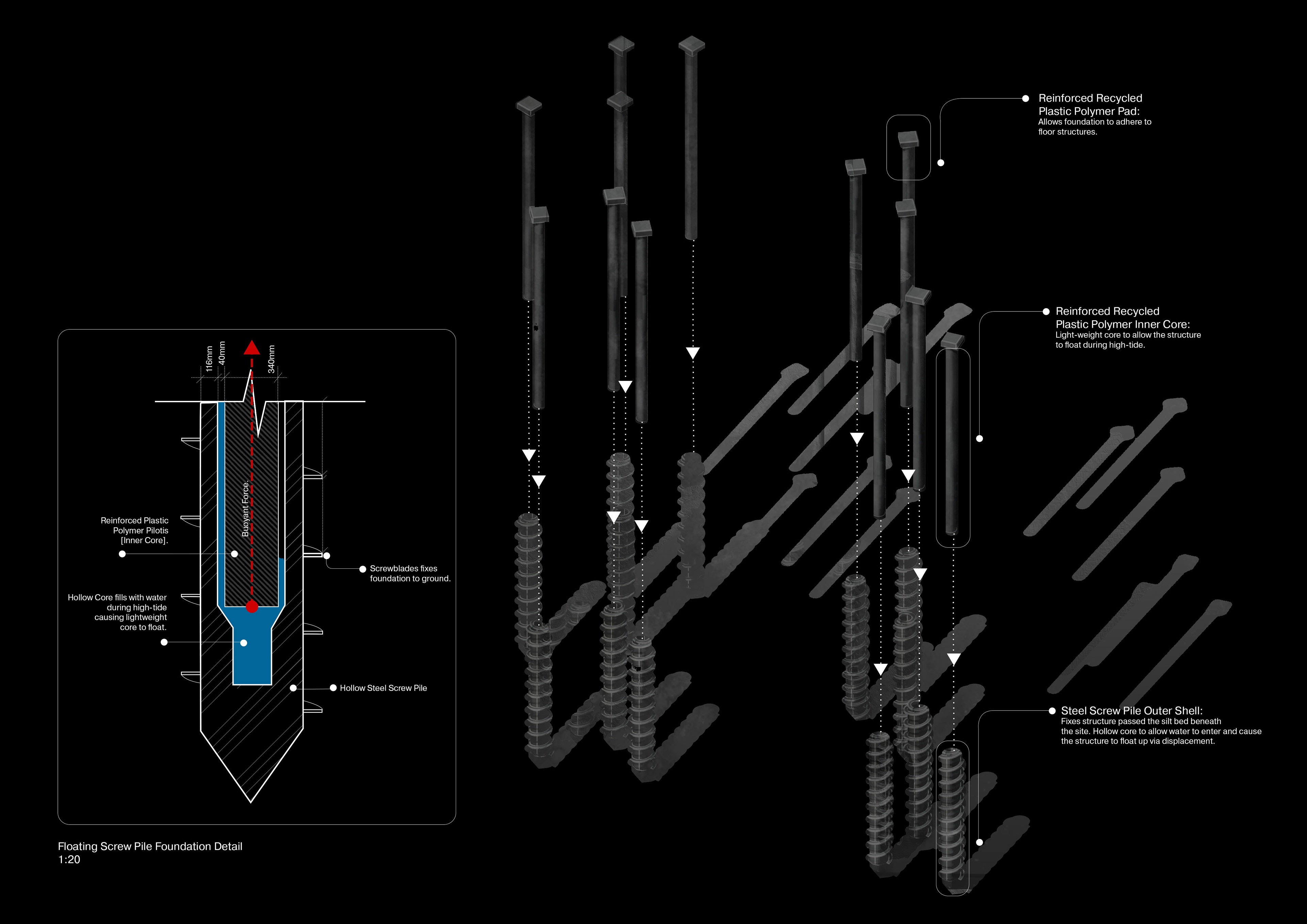 116mm
40mm
340mm

Buoyant Force.

Reinforced Plastic Polymer Pilotis [Inner Core].

Hollow Core fills with water during high-tide causing lightweight core to float.

Screwblades fixes foundation to ground.

Hollow Steel Screw Pile

Floating Screw Pile Foundation Detail
1:20

Reinforced Recycled Plastic Polymer Pad:
Allows foundation to adhere to floor structures.

Reinforced Recycled Plastic Polymer Inner Core:
Light-weight core to allow the structure to float during high-tide.

Steel Screw Pile Outer Shell:
Fixes structure passed the silt bed beneath the site. Hollow core to allow water to enter and cause the structure to float up via displacement.