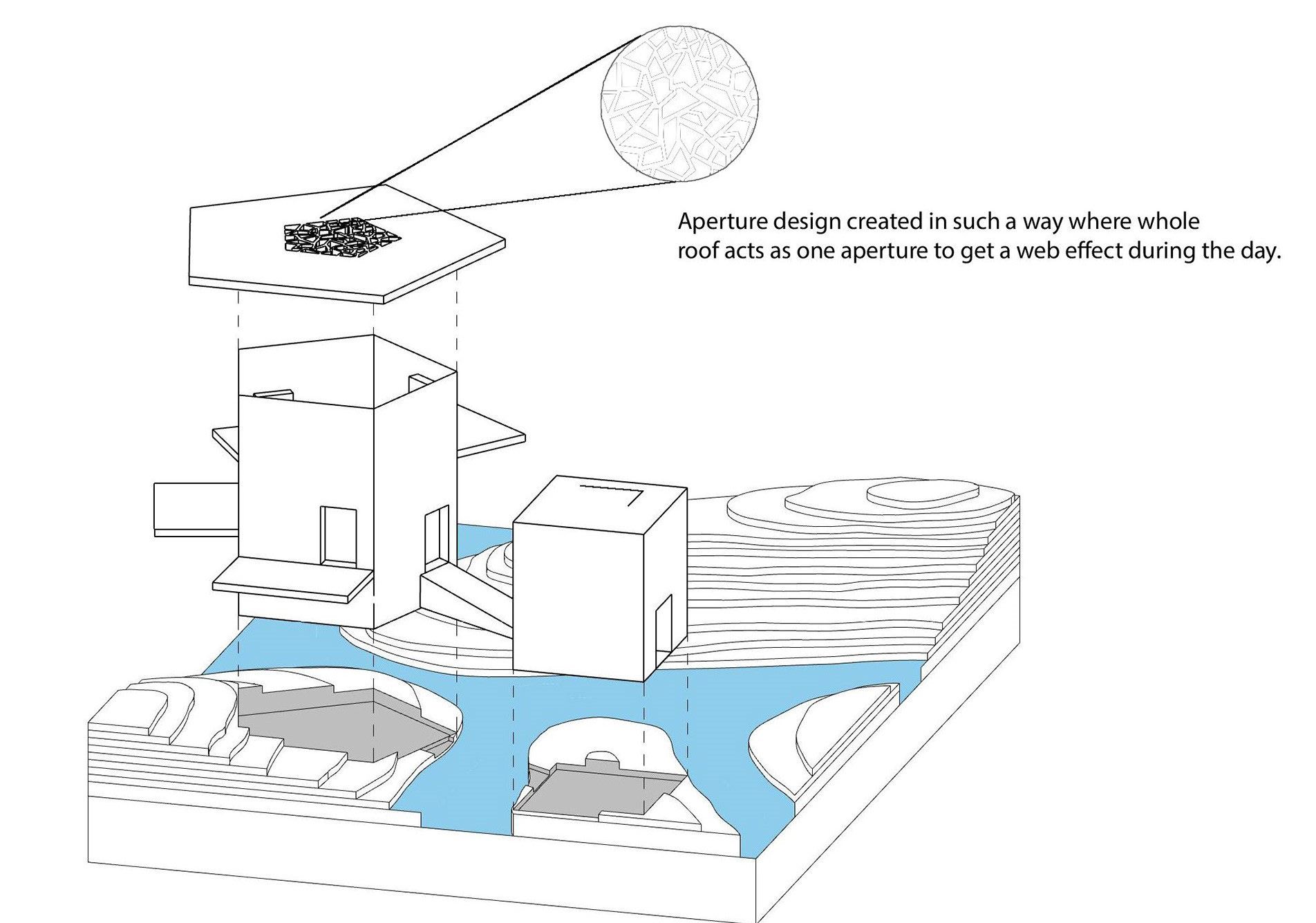 Aperture design created in such a way where whole roof acts as one aperture to get a web effect during the day.