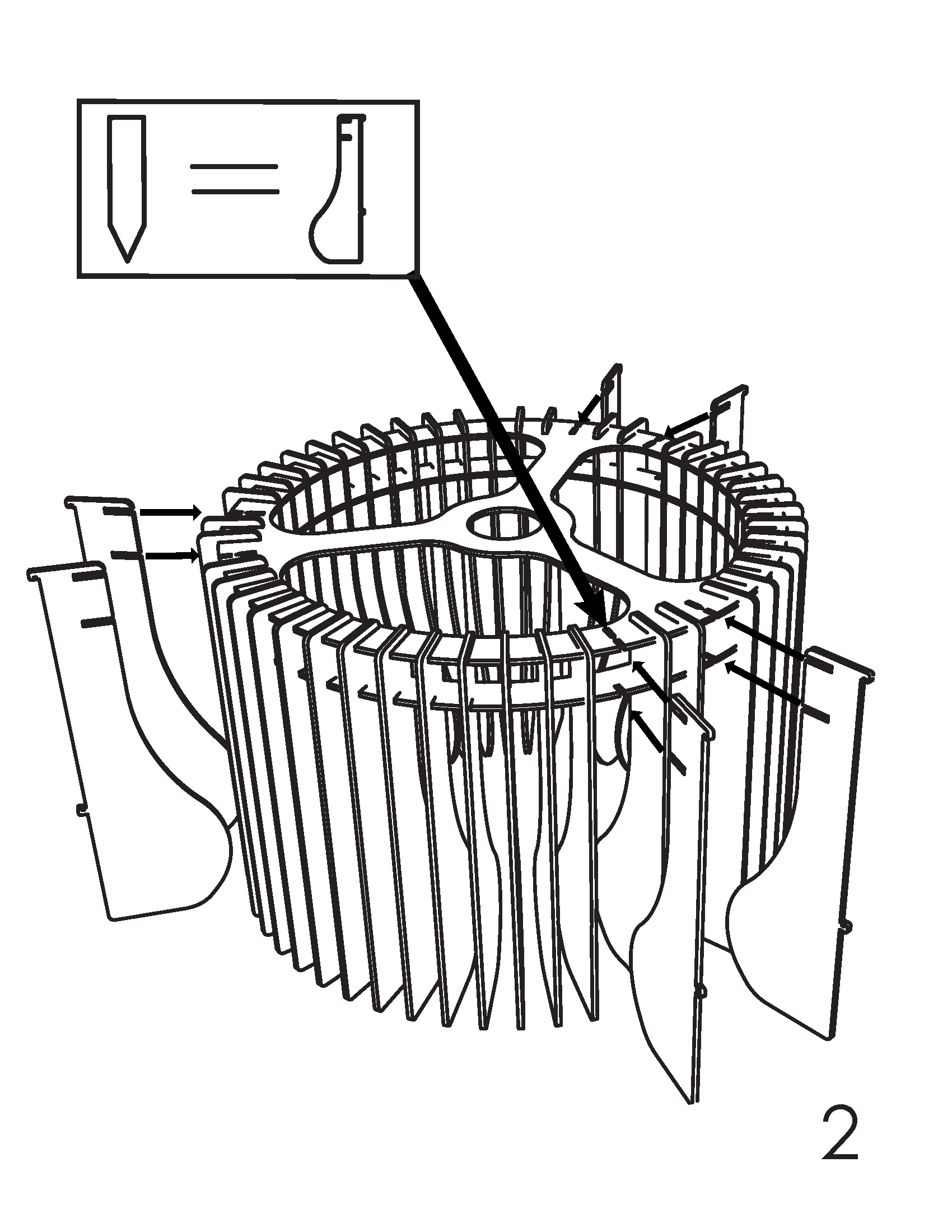 2