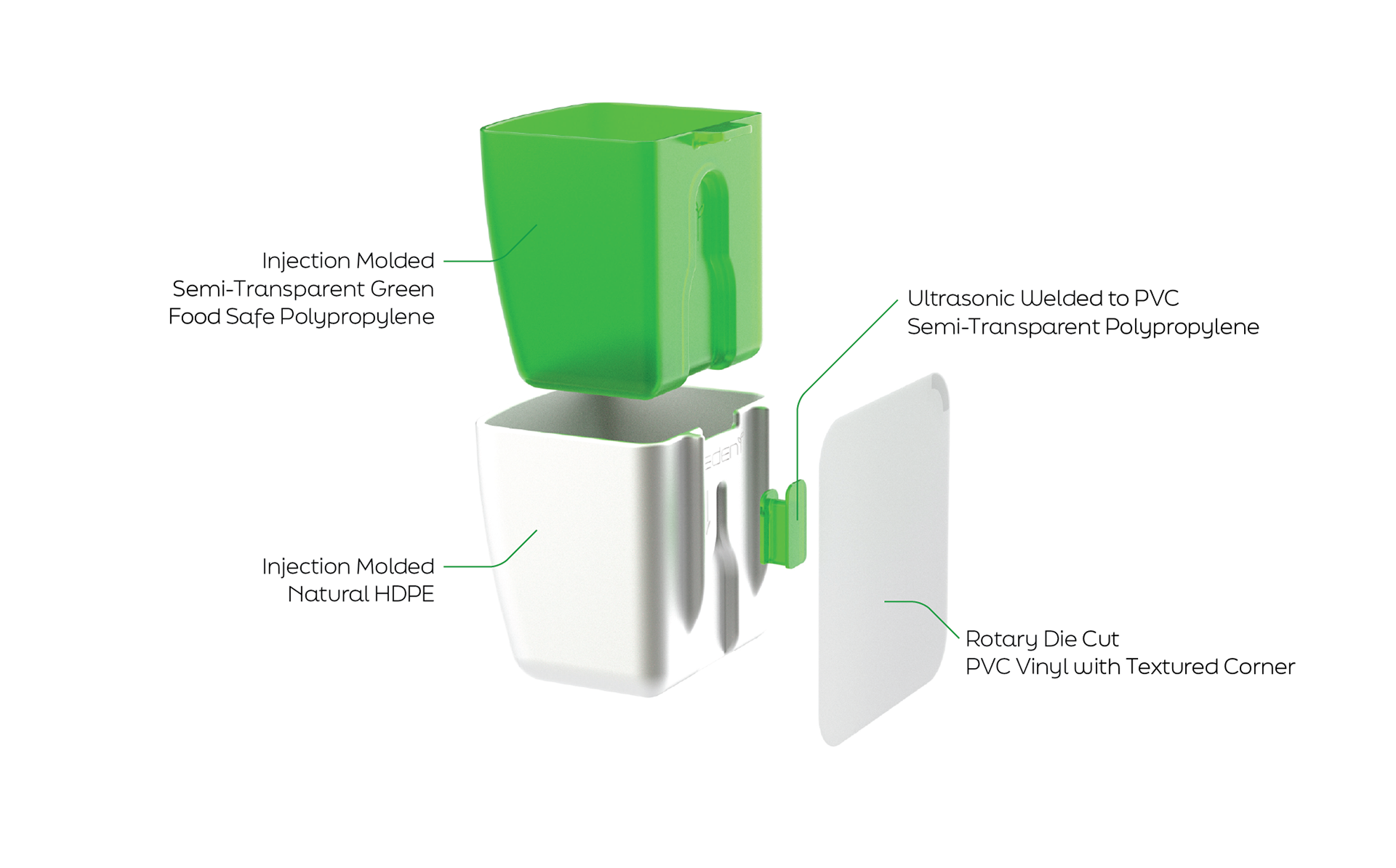 Injection Molded
Semi-Transparent Green
Food Safe Polypropylene

Ultrasonic Welded to PVC
Semi-Transparent Polypropylene

eden

Injection Molded
Natural HDPE

Rotary Die Cut
PVC Vinyl with Textured Corner