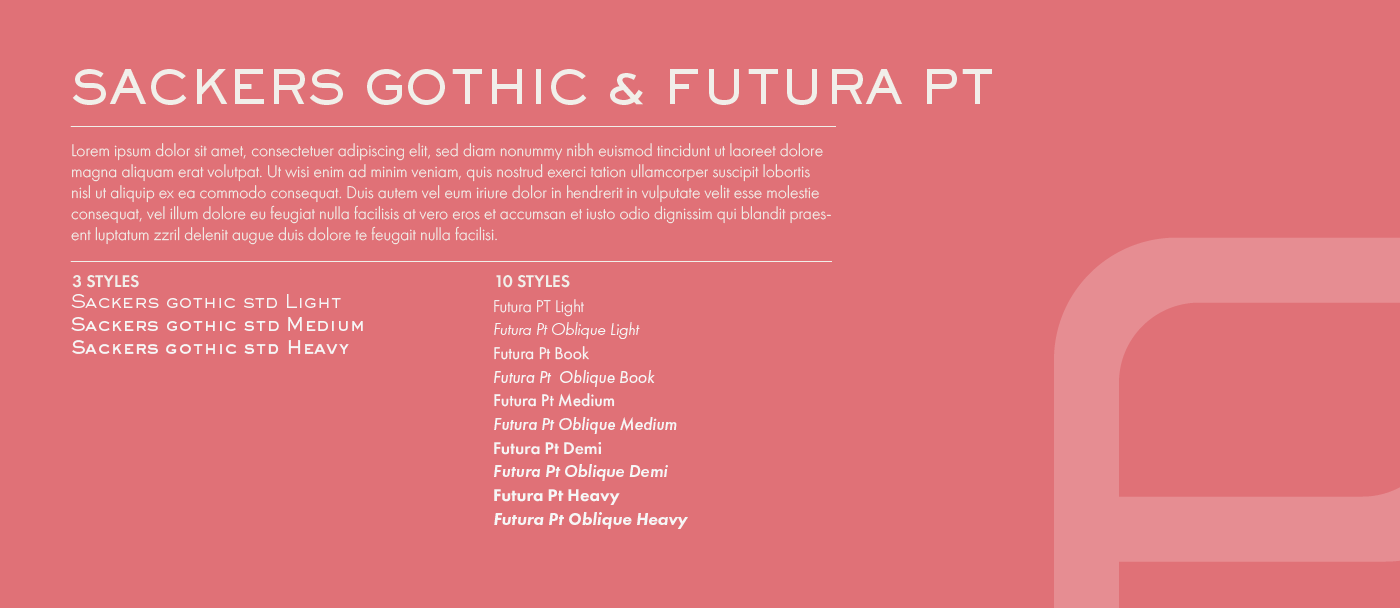 SACKERS GOTHIC & FUTURA PT

Lorem ipsum dolor sit amet, consectetuer adipiscing elit, sed diam nonummy nibh euismod tincidunt ut laoreet dolore magna aliquam erat volutpat. Ut wisi enim ad minim veniam, quis nostrud exerci tation ullamcorper suscipit lobortis nisl ut aliquip ex ea commodo consequat. Duis autem vel eum iriure dolor in hendrerit in vulputate velit esse molestie consequat, vel illum dolore eu feugiat nulla facilisis at vero eros et accumsan et iusto odio dignissim qui blandit praesent luptatum zzril delenit augue duis dolore te feugait nulla facilisi.

3 STYLES
Sackers gothic std Light
Sackers gothic std Medium
Sackers gothic std Heavy

10 STYLES
Futura PT Light
Futura Pt Oblique Light
Futura Pt Book
Futura Pt  Oblique Book
Futura Pt Medium
Futura Pt Oblique Medium
Futura Pt Demi
Futura Pt Oblique Demi
Futura Pt Heavy
Futura Pt Oblique Heavy