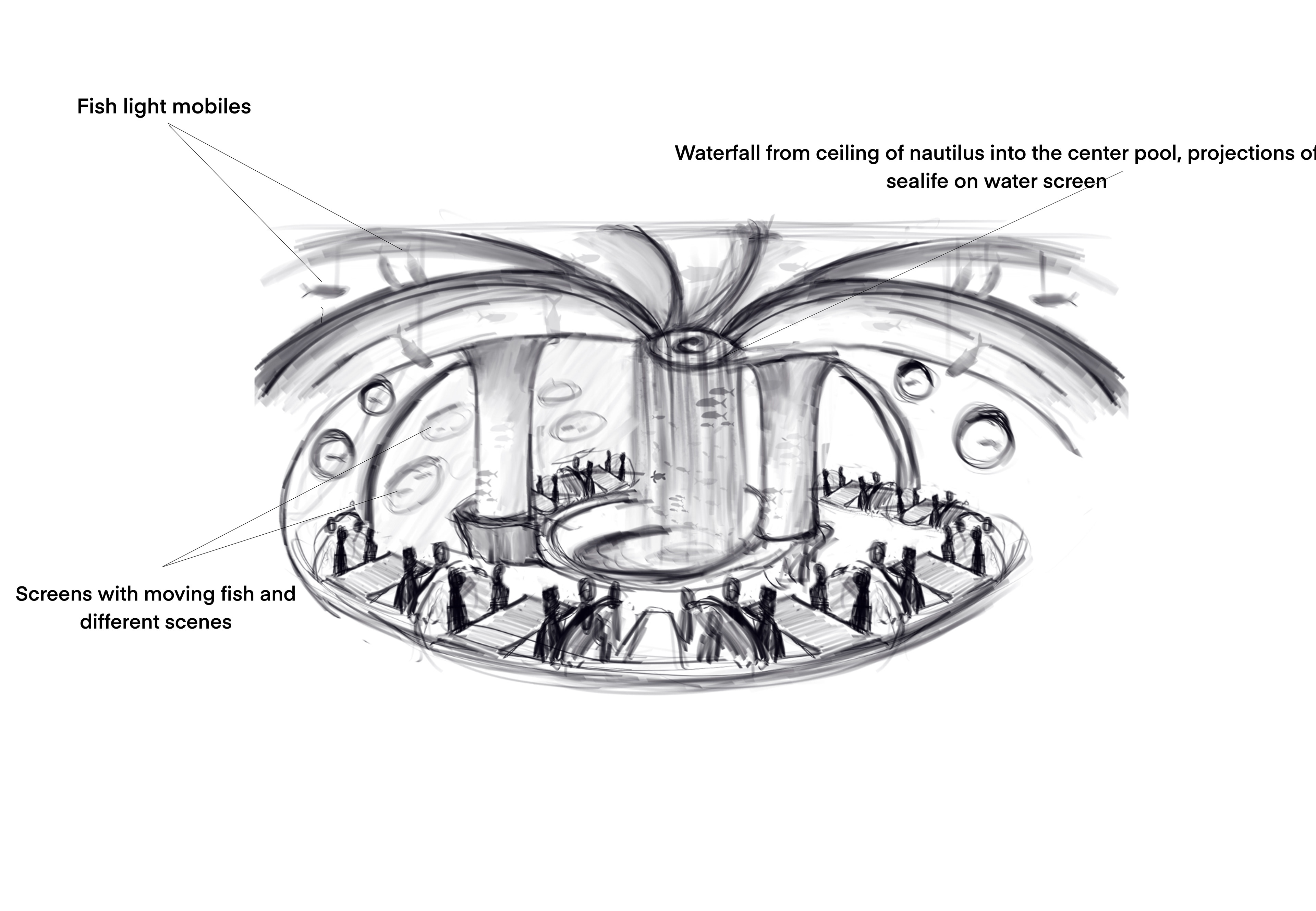 Fish light mobiles

Waterfall from ceiling of nautilus into the center pool, projections of sealife on water screen

Screens with moving fish and different scenes