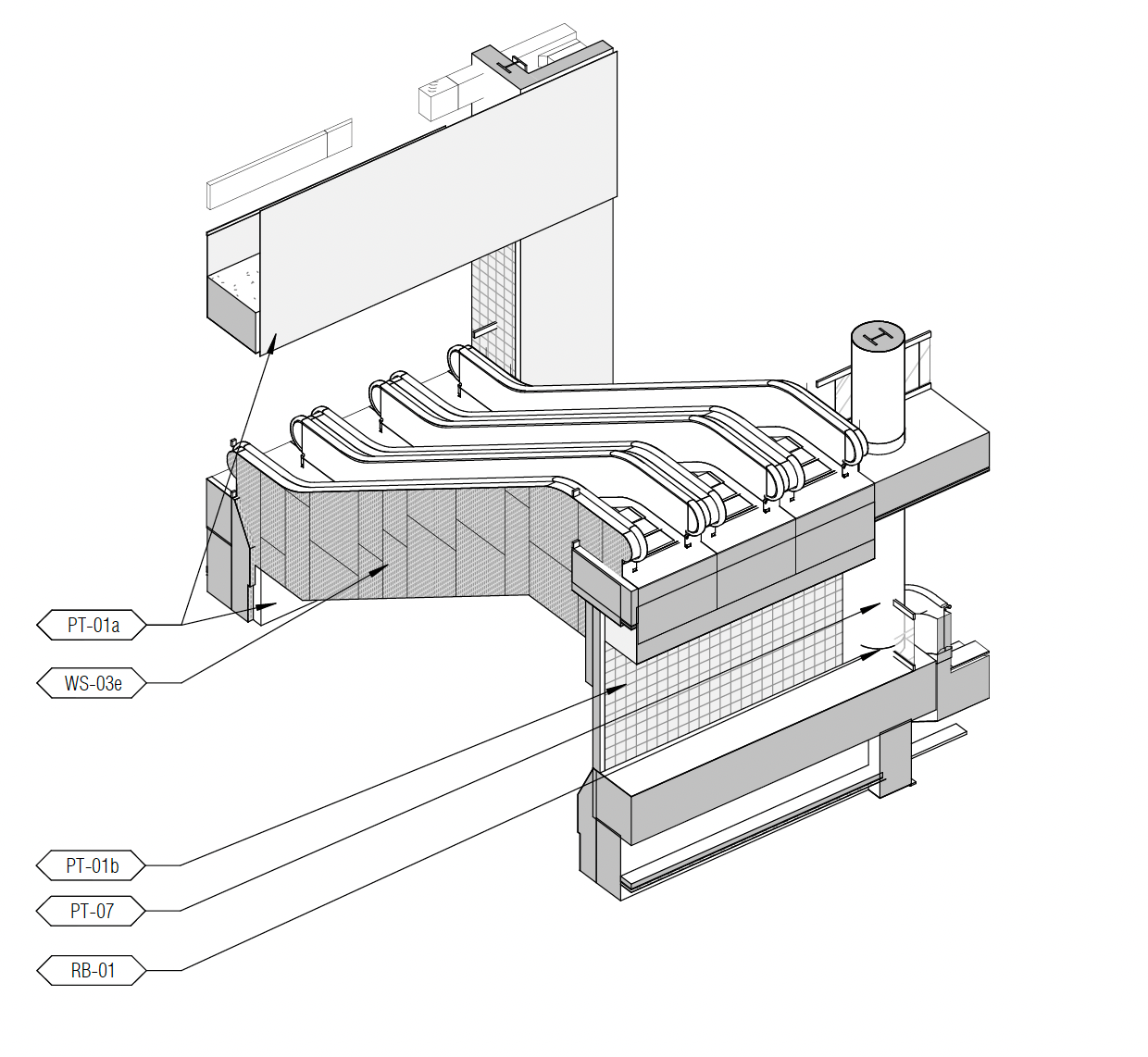 PT-01a

WS-03e

PT-01b

PT-07

RB-01