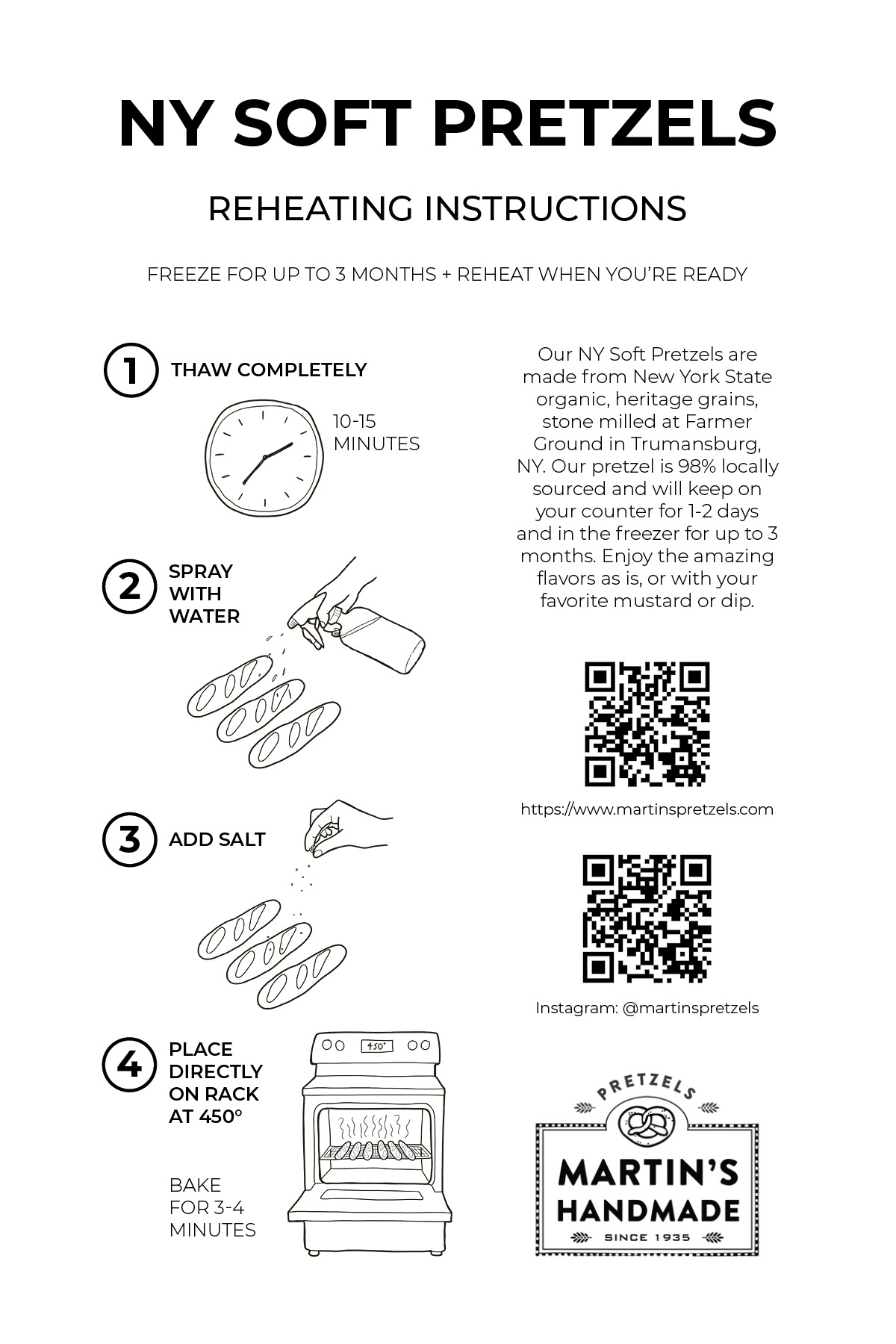 NY SOFT PRETZELS

REHEATING INSTRUCTIONS

FREEZE FOR UP TO 3 MONTHS + REHEAT WHEN YOU'RE READY

1 THAW COMPLETELY

10-15 MINUTES

2 SPRAY WITH WATER

3 ADD SALT

4 PLACE DIRECTLY ON RACK AT 450°

450°

BAKE FOR 3-4 MINUTES

Our NY Soft Pretzels are made from New York State organic, heritage grains, stone milled at Farmer Ground in Trumansburg, NY. Our pretzel is 98% locally sourced and will keep on your counter for 1-2 days and in the freezer for up to 3 months. Enjoy the amazing flavors as is, or with your favorite mustard or dip.

https://www.martinspretzels.com

Instagram: @martinspretzels

PRETZELS
MARTIN'S
HANDMADE
SINCE 1935