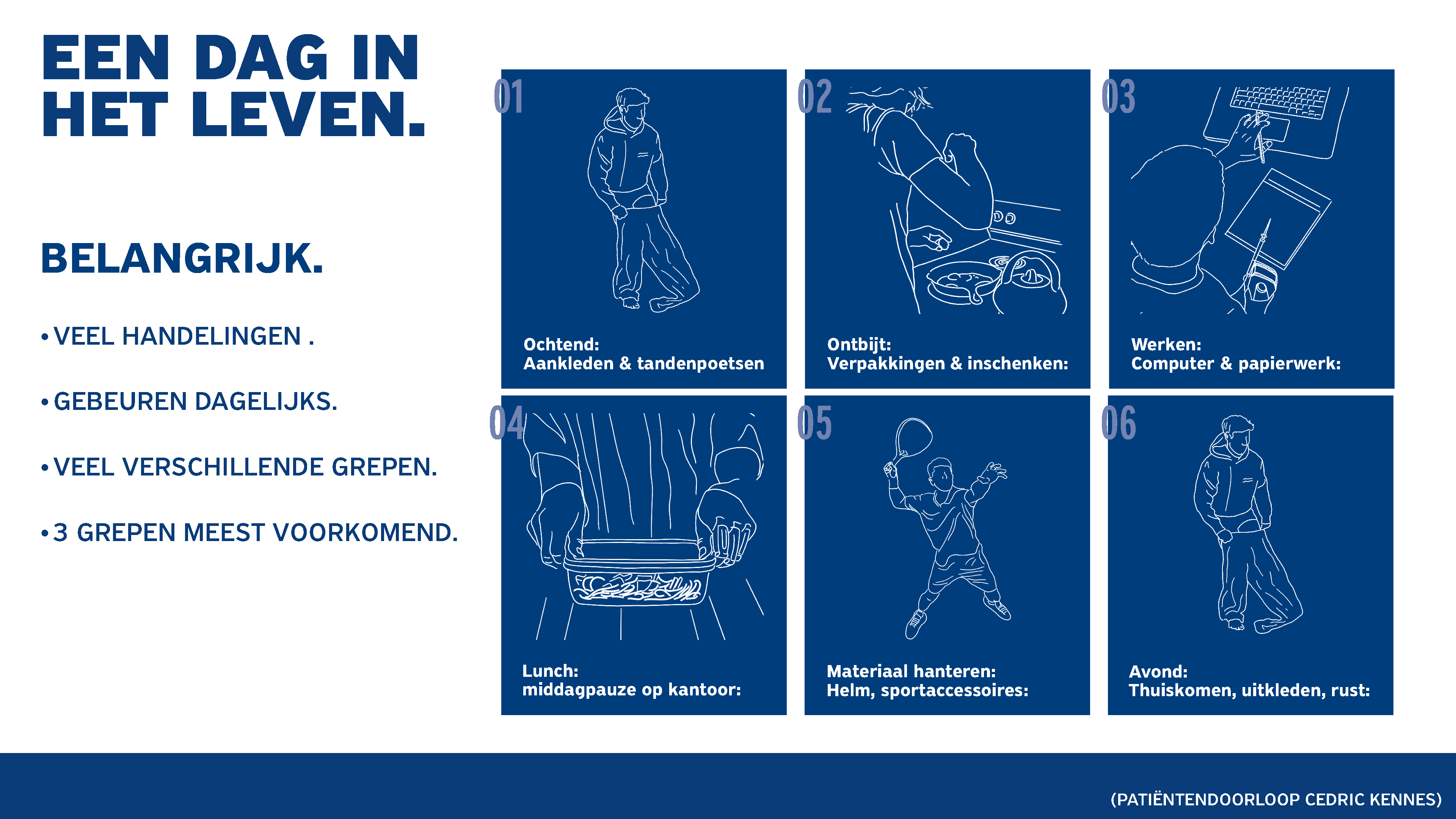 EEN DAG IN HET LEVEN.

BELANGRIJK.

• VEEL HANDELINGEN .

• GEBEUREN DAGELIJKS.

• VEEL VERSCHILLENDE GREPEN.

• 3 GREPEN MEEST VOORKOMEND.

01

Ochtend:
Aankleden & tandenpoetsen

02

Ontbijt:
Verpakkingen & inschenken:

03

Werken:
Computer & papierwerk:

04

Lunch:
middagpauze op kantoor:

05

Materiaal hanteren:
Helm, sportaccessoires:

06

Avond:
Thuiskomen, uitkleden, rust:

(PATIËNTENDOORLOOP CEDRIC KENNES)