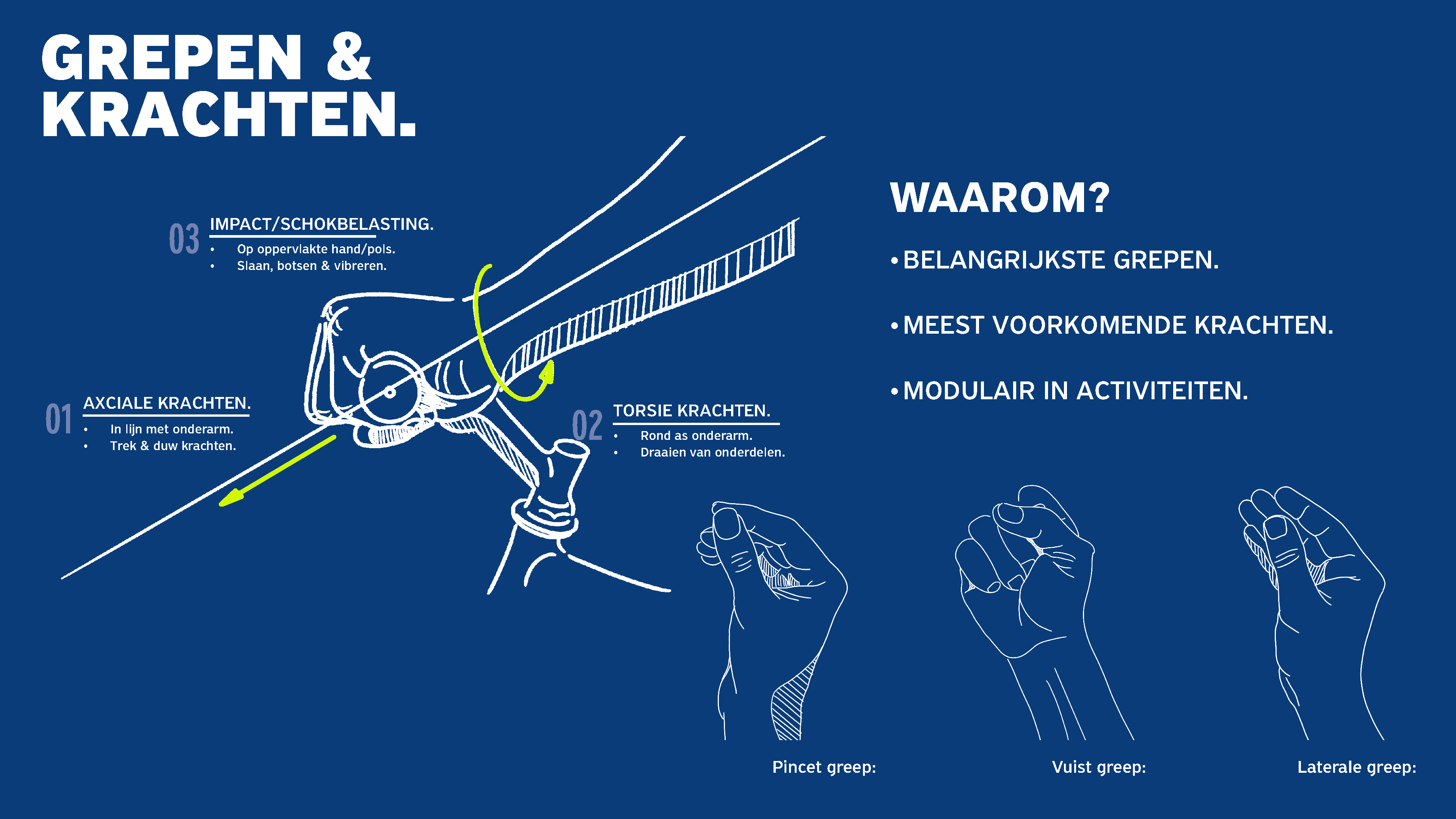 GREPEN & KRACHTEN.

03 IMPACT/SCHOKBELASTING.
• Op oppervlakte hand/pols.
• Slaan, botsen & vibreren.

01 AXCIALE KRACHTEN.
• In lijn met onderarm.
• Trek & duw krachten.

02 TORSIE KRACHTEN.
• Rond as onderarm.
• Draaien van onderdelen.

WAAROM?

• BELANGRIJKSTE GREPEN.

• MEEST VOORKOMENDE KRACHTEN.

• MODULAIR IN ACTIVITEITEN.

Pincet greep:

Vuist greep:

Laterale greep: