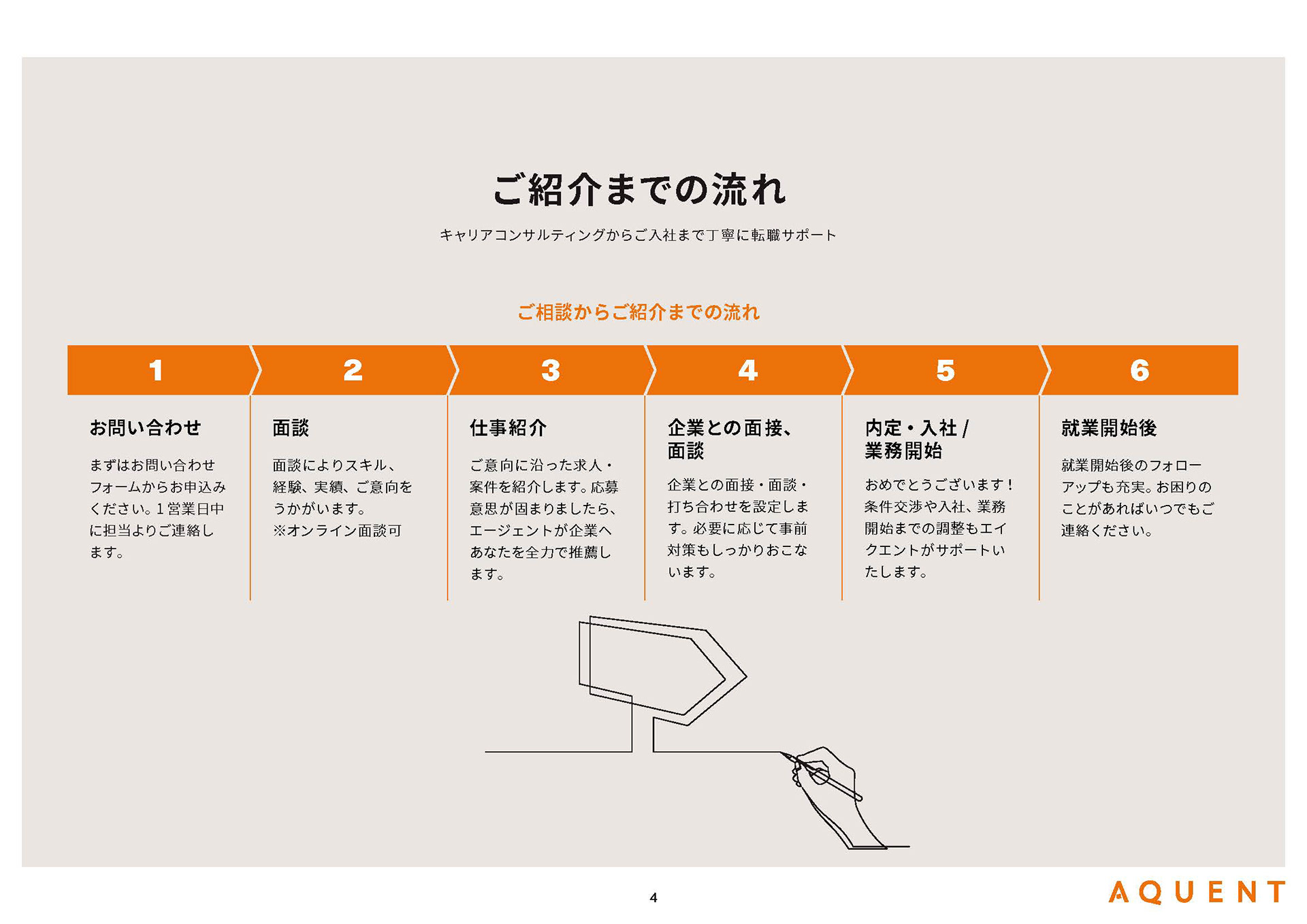 ご紹介までの流れ

キャリアコンサルティングからご入社まで丁寧に転職サポート

ご相談からご紹介までの流れ

1

お問い合わせ

まずはお問い合わせフォームからお申込みください。1営業日中に担当よりご連絡します。

2

面談

面談によりスキル、経験、実績、ご意向をうかがいます。
※オンライン面談可

3

仕事紹介

ご意向に沿った求人・案件を紹介します。応募意思が固まりましたら、エージェントが企業へあなたを全力で推薦します。

4

企業との面接、面談

企業との面接・面談・打ち合わせを設定します。必要に応じて事前対策もしっかりおこないます。

5

内定・入社 / 業務開始

おめでとうございます！条件交渉や入社、業務開始までの調整もエイクエントがサポートいたします。

6

就業開始後

就業開始後のフォローアップも充実。お困りのことがあればいつでもご連絡ください。

4

AQUENT