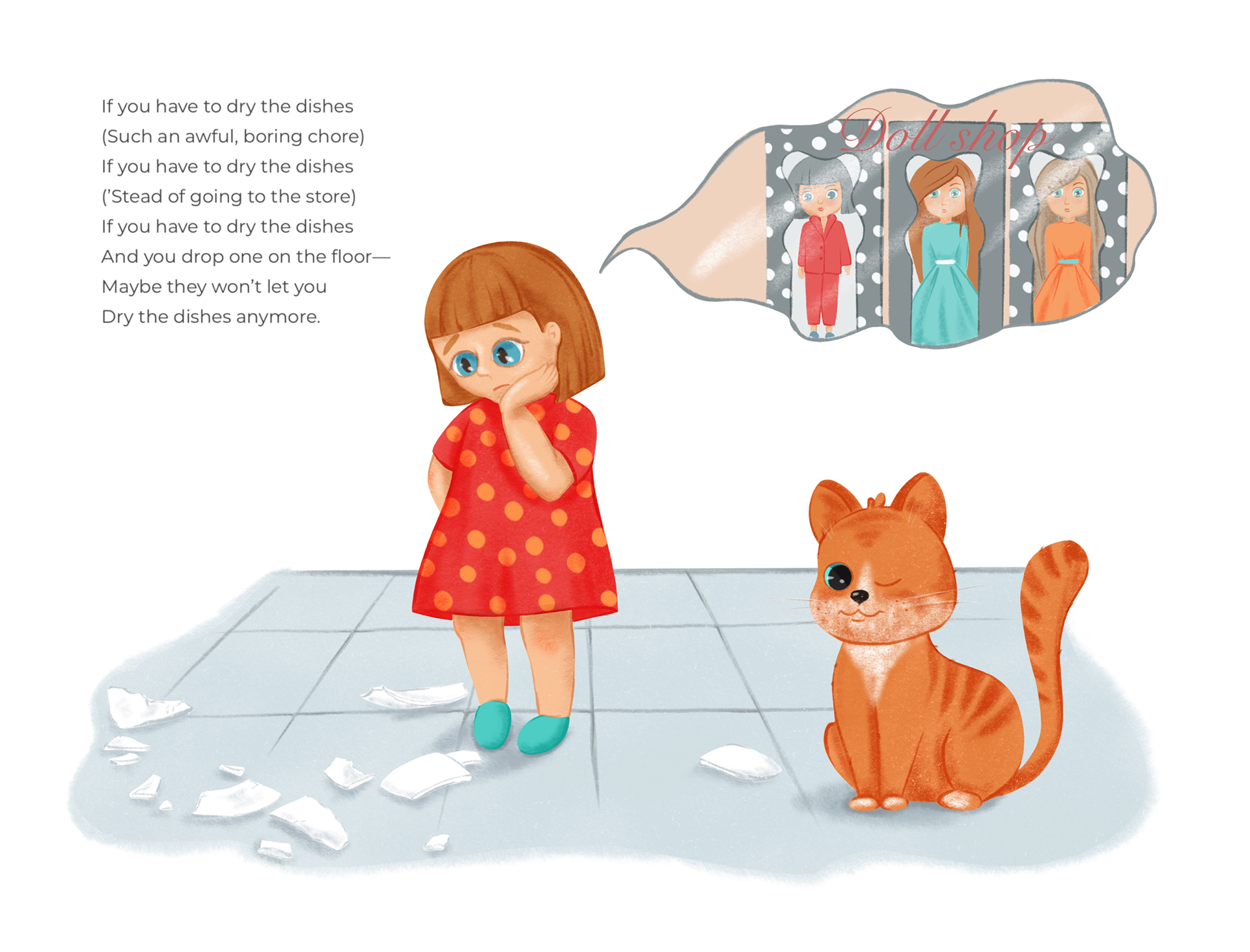 If you have to dry the dishes
(Such an awful, boring chore)
If you have to dry the dishes
('Stead of going to the store)
If you have to dry the dishes
And you drop one on the floor—
Maybe they won't let you
Dry the dishes anymore.

Doll shop