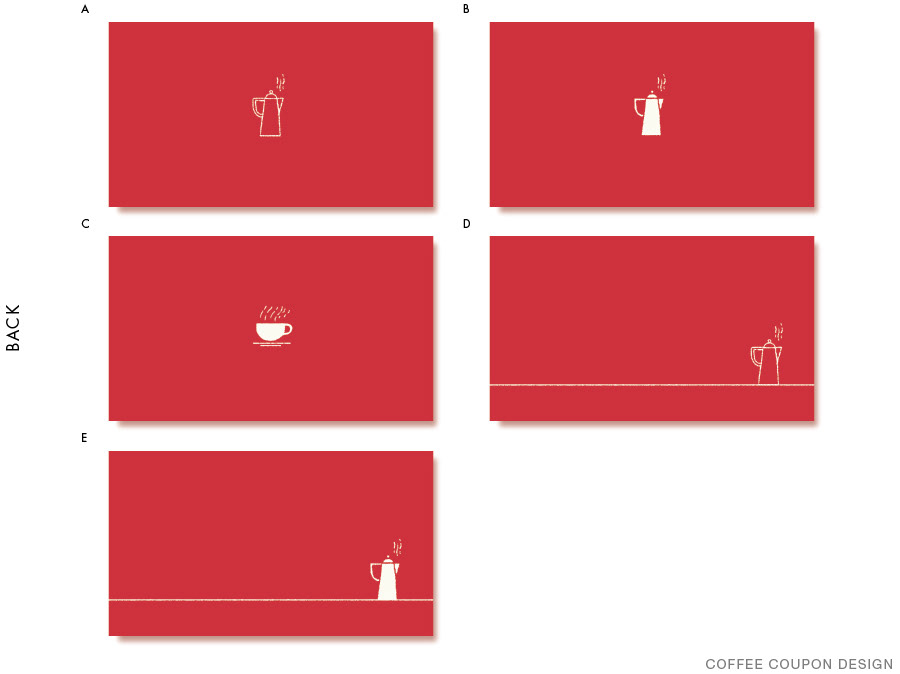 BACK

A

B

C

D

E

COFFEE COUPON DESIGN