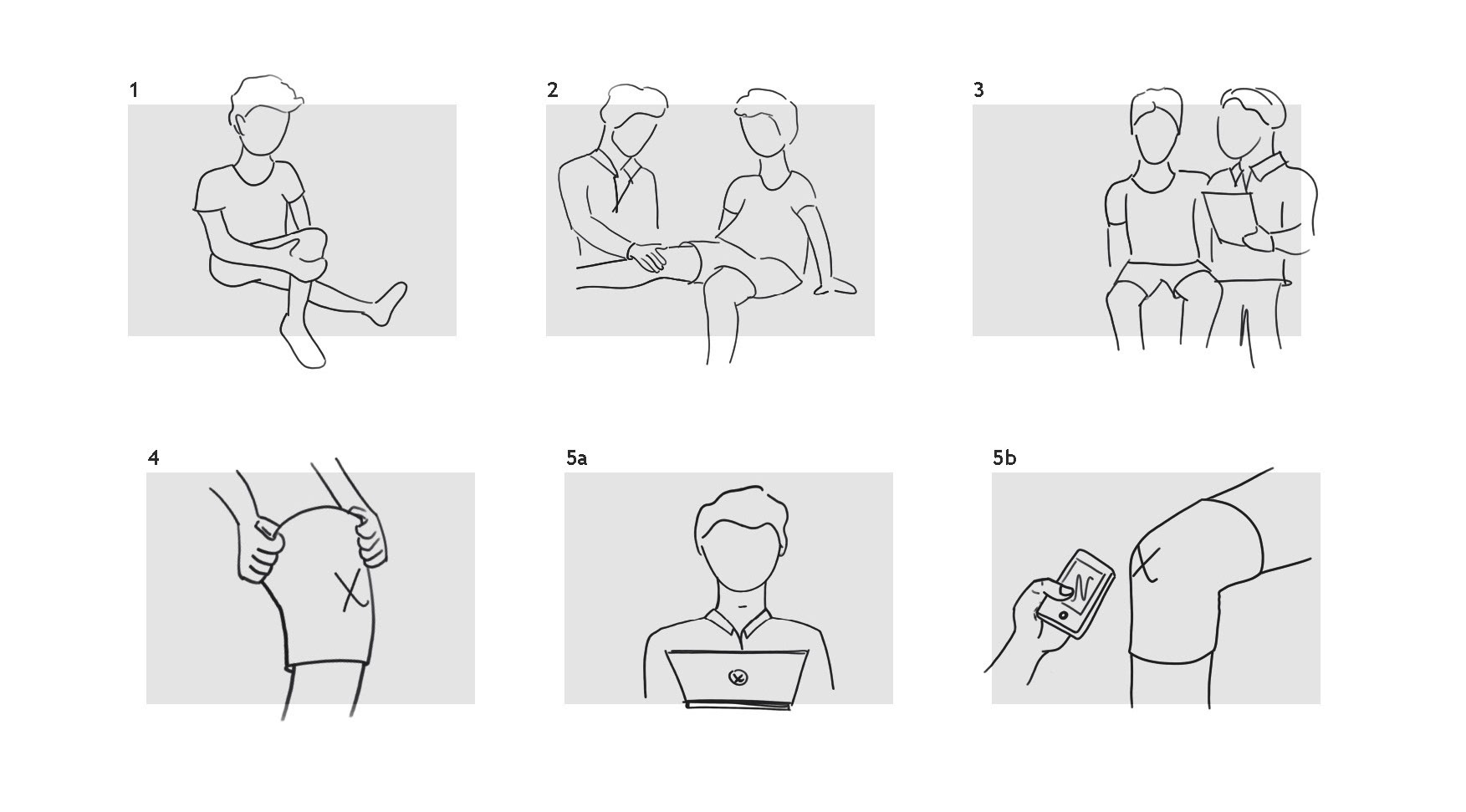 1

2

3

4

5a

5b