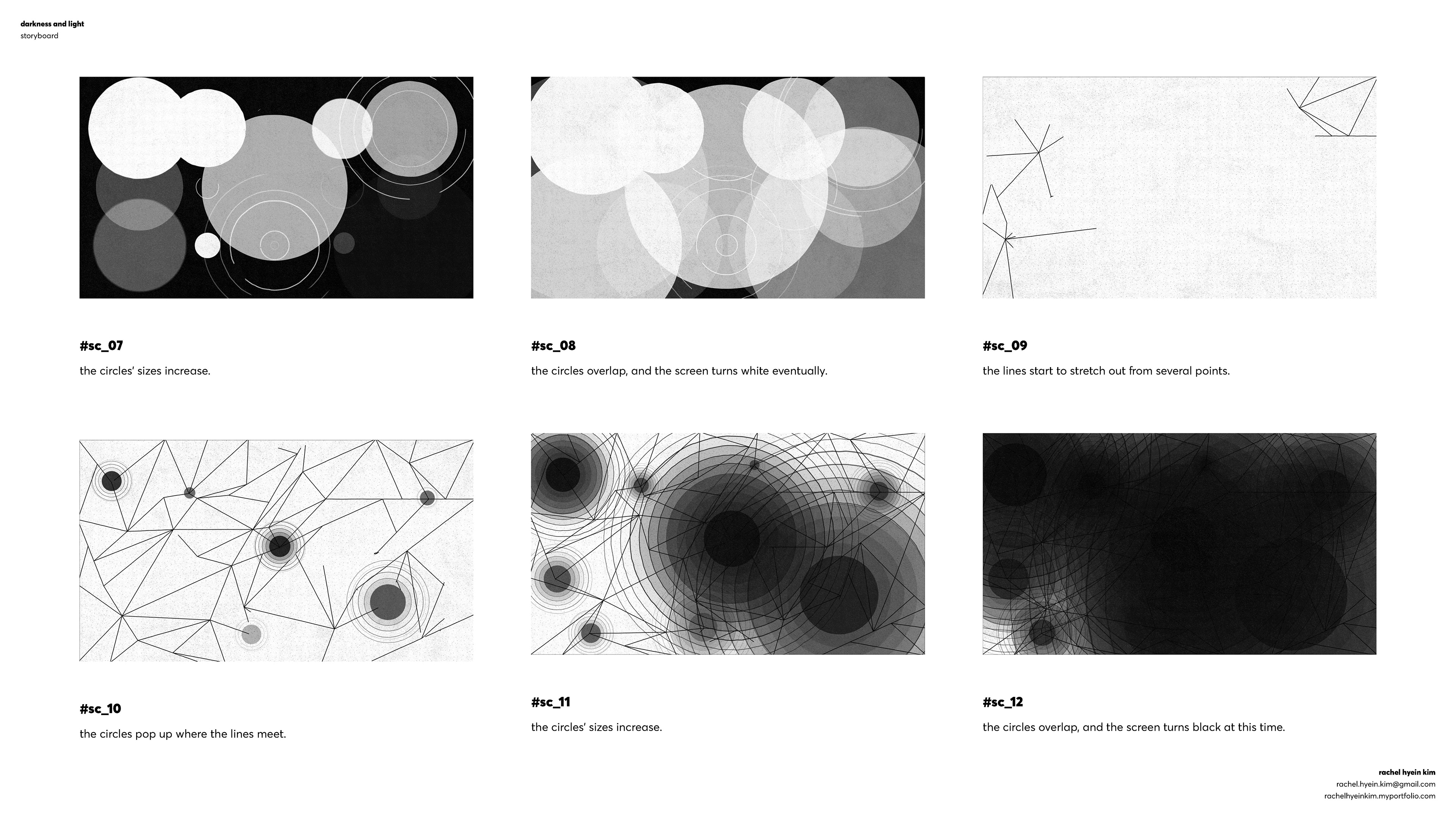 darkness and light
storyboard

#sc_07

the circles' sizes increase.

#sc_08

the circles overlap, and the screen turns white eventually.

#sc_09

the lines start to stretch out from several points.

#sc_10

the circles pop up where the lines meet.

#sc_11

the circles' sizes increase.

#sc_12

the circles overlap, and the screen turns black at this time.

rachel hyein kim
rachel.hyein.kim@gmail.com
rachelhyeinkim.myportfolio.com