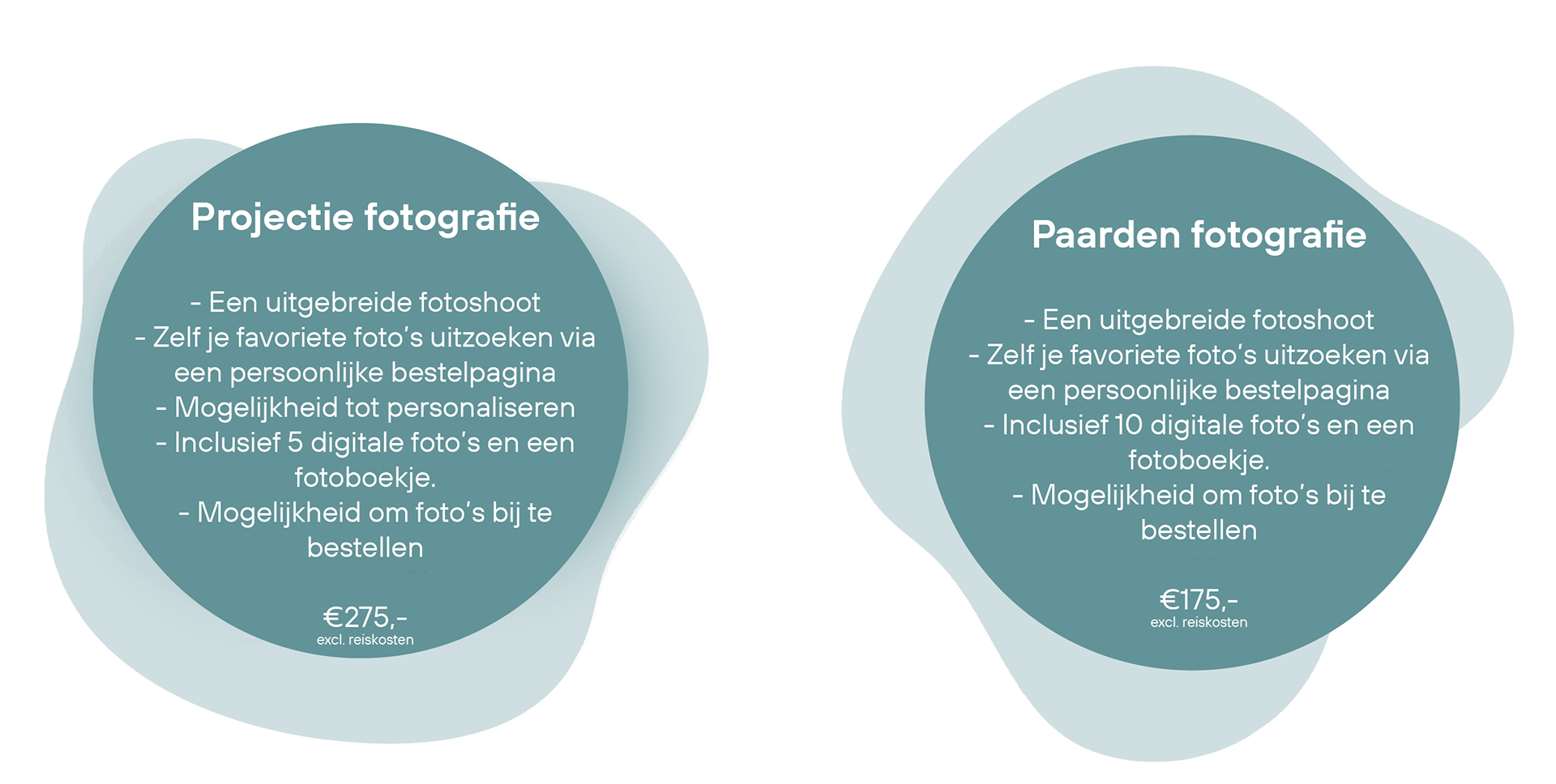 Projectie fotografie

- Een uitgebreide fotoshoot
- Zelf je favoriete foto's uitzoeken via een persoonlijke bestelpagina
- Mogelijkheid tot personaliseren
- Inclusief 5 digitale foto's en een fotoboekje.
- Mogelijkheid om foto's bij te bestellen

€275,-
excl. reiskosten

Paarden fotografie

- Een uitgebreide fotoshoot
- Zelf je favoriete foto's uitzoeken via een persoonlijke bestelpagina
- Inclusief 10 digitale foto's en een fotoboekje.
- Mogelijkheid om foto's bij te bestellen

€175,-
excl. reiskosten