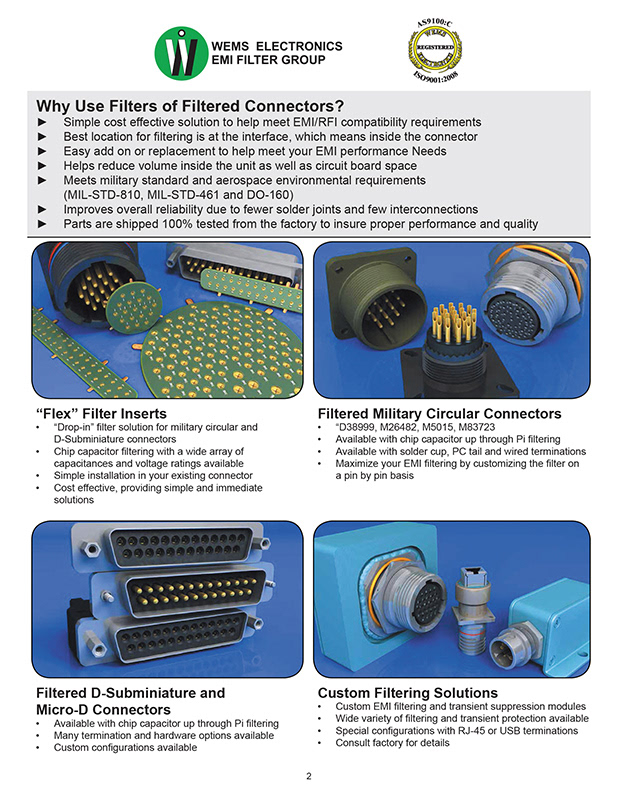 WEMS ELECTRONICS
EMI FILTER GROUP

AS9100:C
WEMS
REGISTERED
ISO9001:2008

Why Use Filters of Filtered Connectors?

► Simple cost effective solution to help meet EMI/RFI compatibility requirements
► Best location for filtering is at the interface, which means inside the connector
► Easy add on or replacement to help meet your EMI performance Needs
► Helps reduce volume inside the unit as well as circuit board space
► Meets military standard and aerospace environmental requirements (MIL-STD-810, MIL-STD-461 and DO-160)
► Improves overall reliability due to fewer solder joints and few interconnections
► Parts are shipped 100% tested from the factory to insure proper performance and quality

"Flex" Filter Inserts
• "Drop-in" filter solution for military circular and D-Subminiature connectors
• Chip capacitor filtering with a wide array of capacitances and voltage ratings available
• Simple installation in your existing connector
• Cost effective, providing simple and immediate solutions

Filtered Military Circular Connectors
• "D38999, M26482, M5015, M83723
• Available with chip capacitor up through Pi filtering
• Available with solder cup, PC tail and wired terminations
• Maximize your EMI filtering by customizing the filter on a pin by pin basis

Filtered D-Subminiature and Micro-D Connectors
• Available with chip capacitor up through Pi filtering
• Many termination and hardware options available
• Custom configurations available

Custom Filtering Solutions
• Custom EMI filtering and transient suppression modules
• Wide variety of filtering and transient protection available
• Special configurations with RJ-45 or USB terminations
• Consult factory for details

2