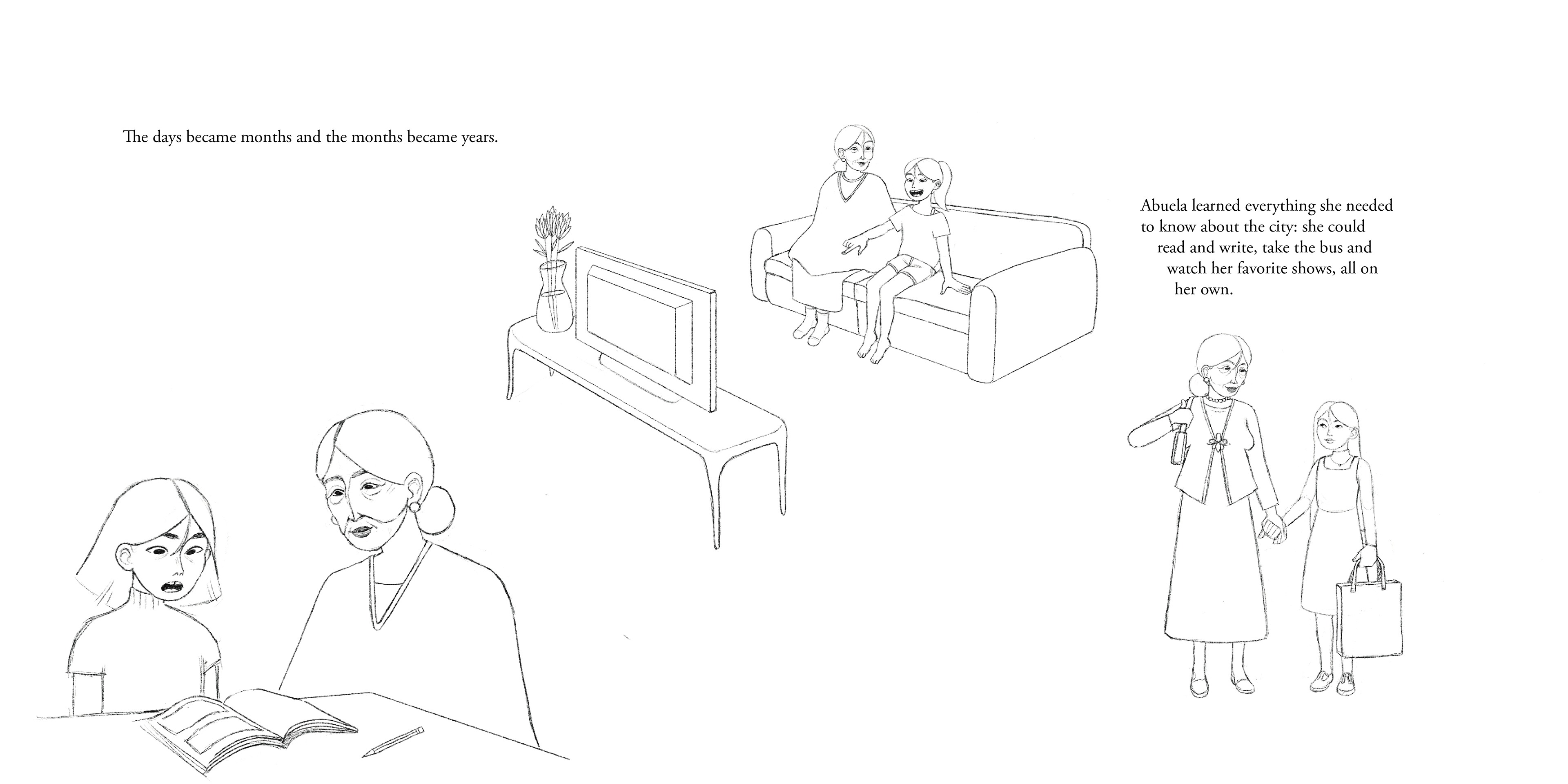 The days became months and the months became years.

Abuela learned everything she needed to know about the city: she could read and write, take the bus and watch her favorite shows, all on her own.