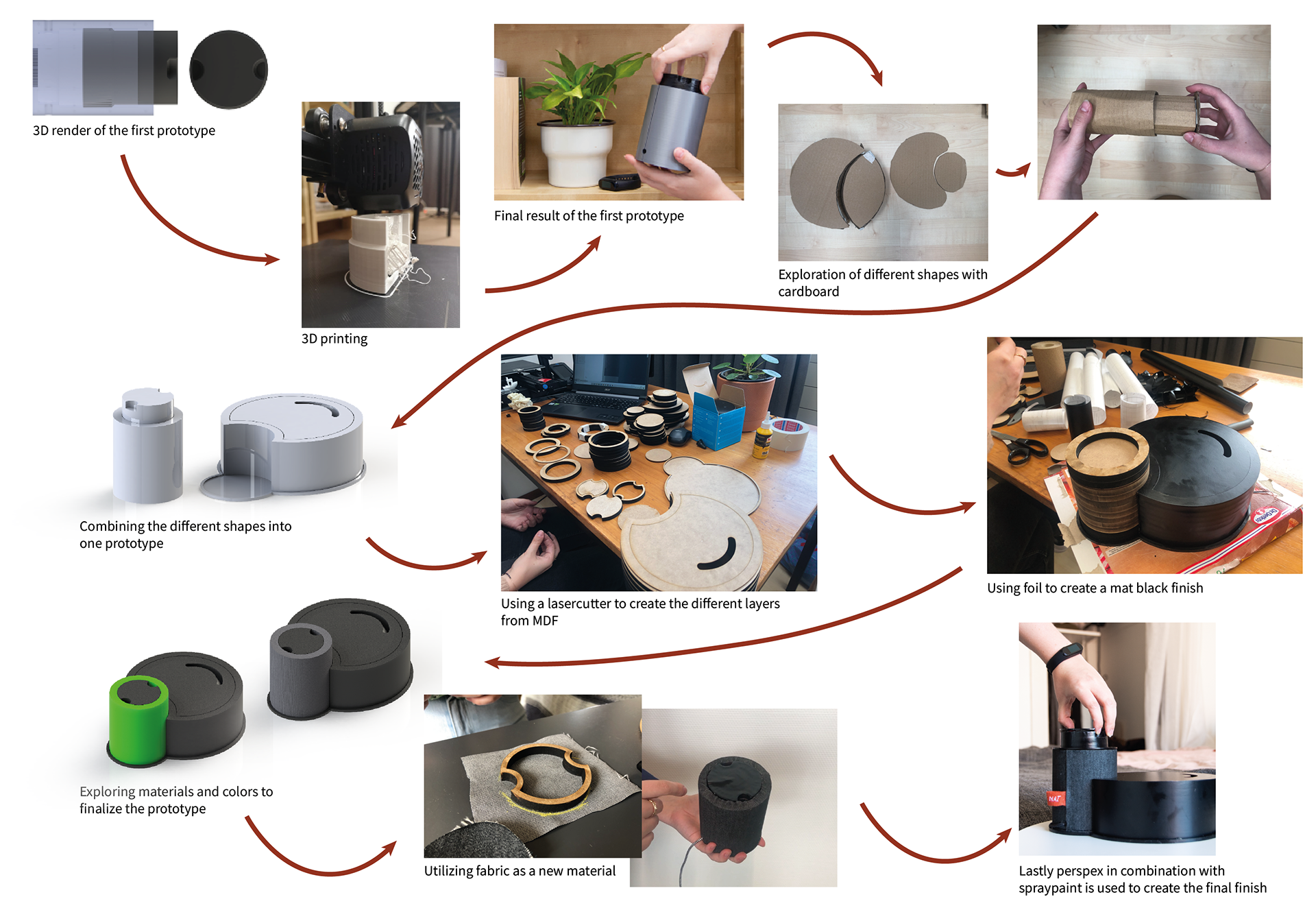 3D render of the first prototype

3D printing

Final result of the first prototype

Exploration of different shapes with cardboard

Combining the different shapes into one prototype

Using a lasercutter to create the different layers from MDF

Using foil to create a mat black finish

Exploring materials and colors to finalize the prototype

Utilizing fabric as a new material

Lastly perspex in combination with spraypaint is used to create the final finish