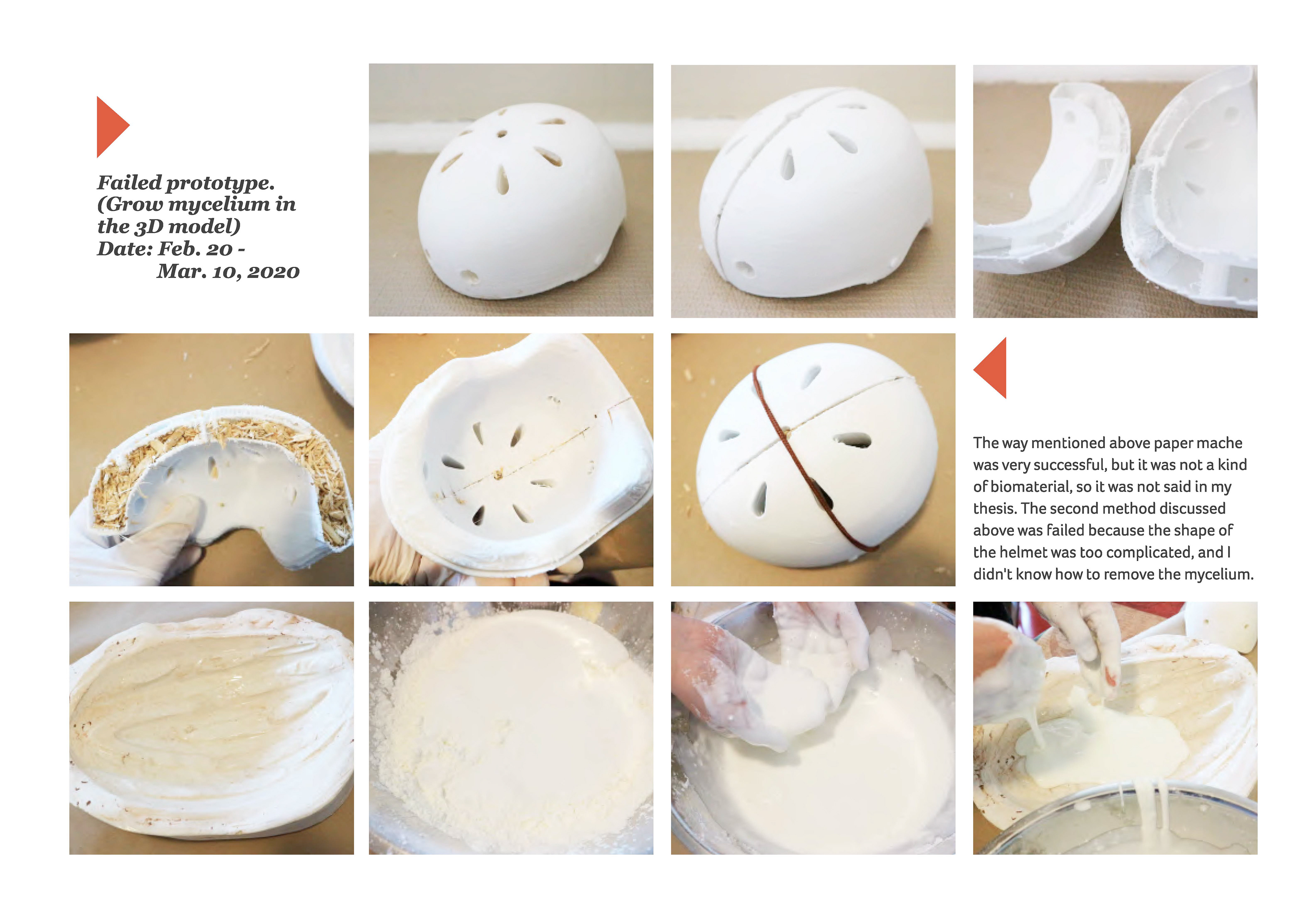 Failed prototype.
(Grow mycelium in the 3D model)
Date: Feb. 20 - Mar. 10, 2020

The way mentioned above paper mache was very successful, but it was not a kind of biomaterial, so it was not said in my thesis. The second method discussed above was failed because the shape of the helmet was too complicated, and I didn't know how to remove the mycelium.